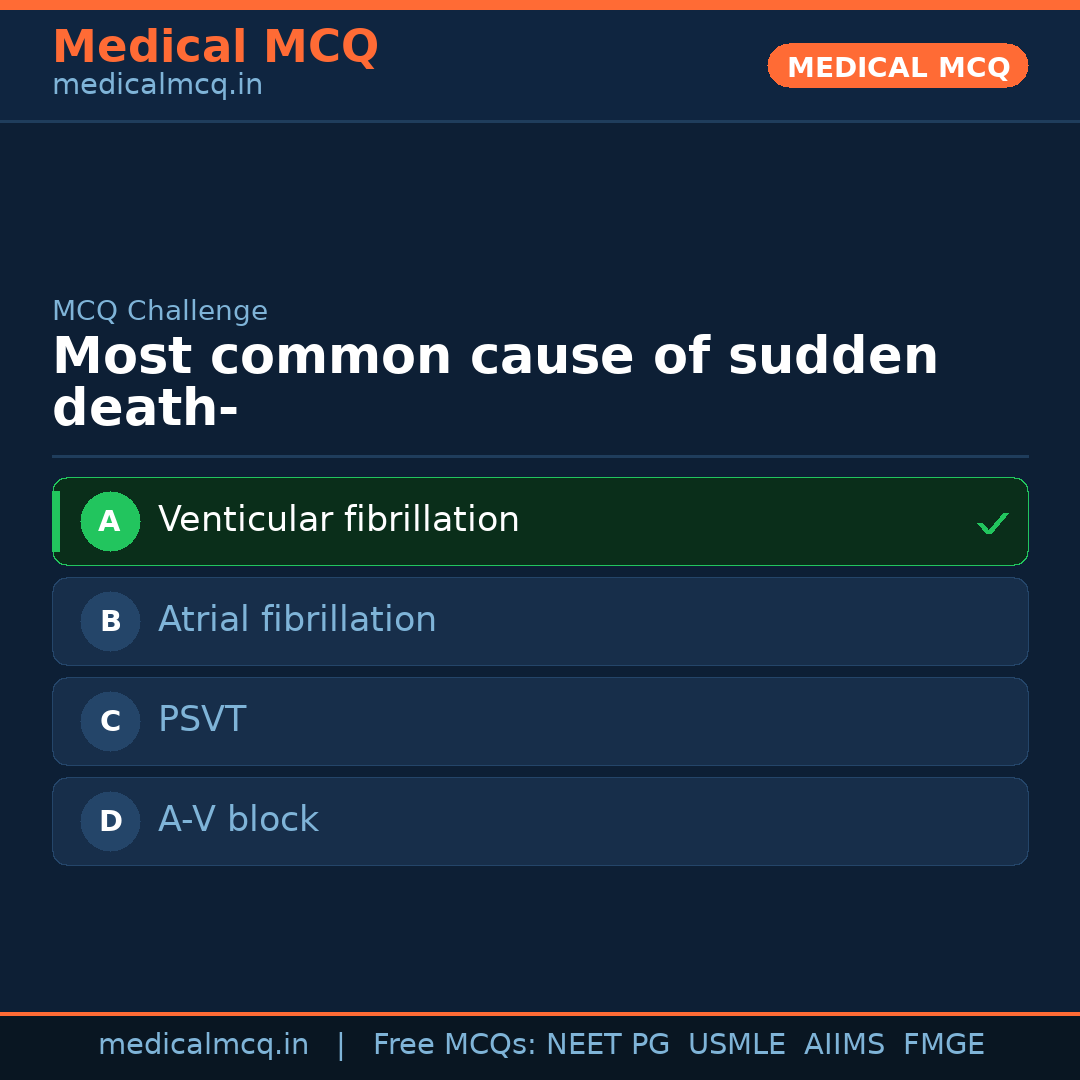 Medical MCQ
medicalmcq.in

MEDICAL MCQ

MCQ Challenge

Most common cause of sudden death-

A Venticular fibrillation ✓

B Atrial fibrillation

C PSVT

D A-V block

medicalmcq.in | Free MCQs: NEET PG USMLE AIIMS FMGE