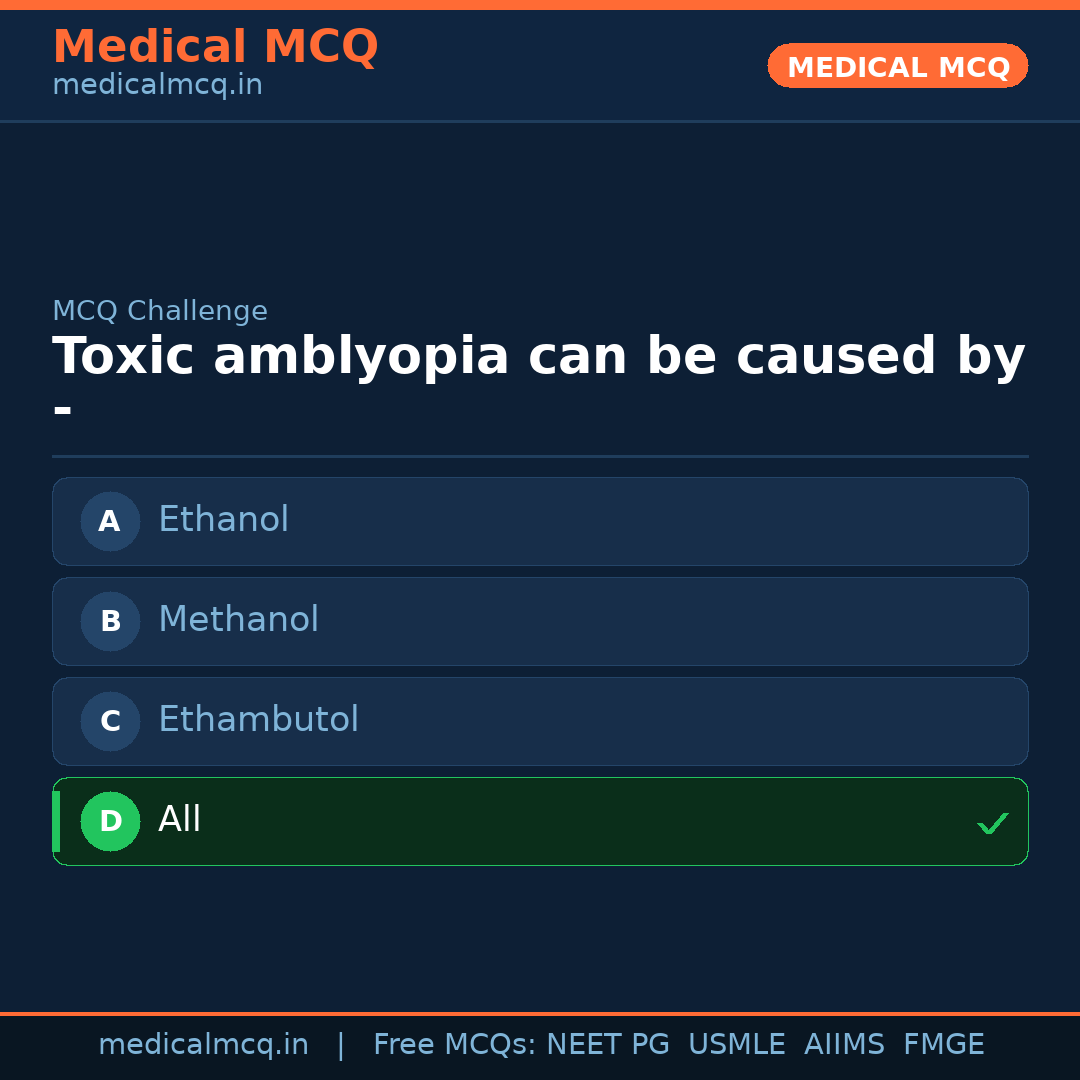 Medical MCQ
medicalmcq.in

MEDICAL MCQ

MCQ Challenge

Toxic amblyopia can be caused by -

A Ethanol

B Methanol

C Ethambutol

D All ✓

medicalmcq.in | Free MCQs: NEET PG USMLE AIIMS FMGE