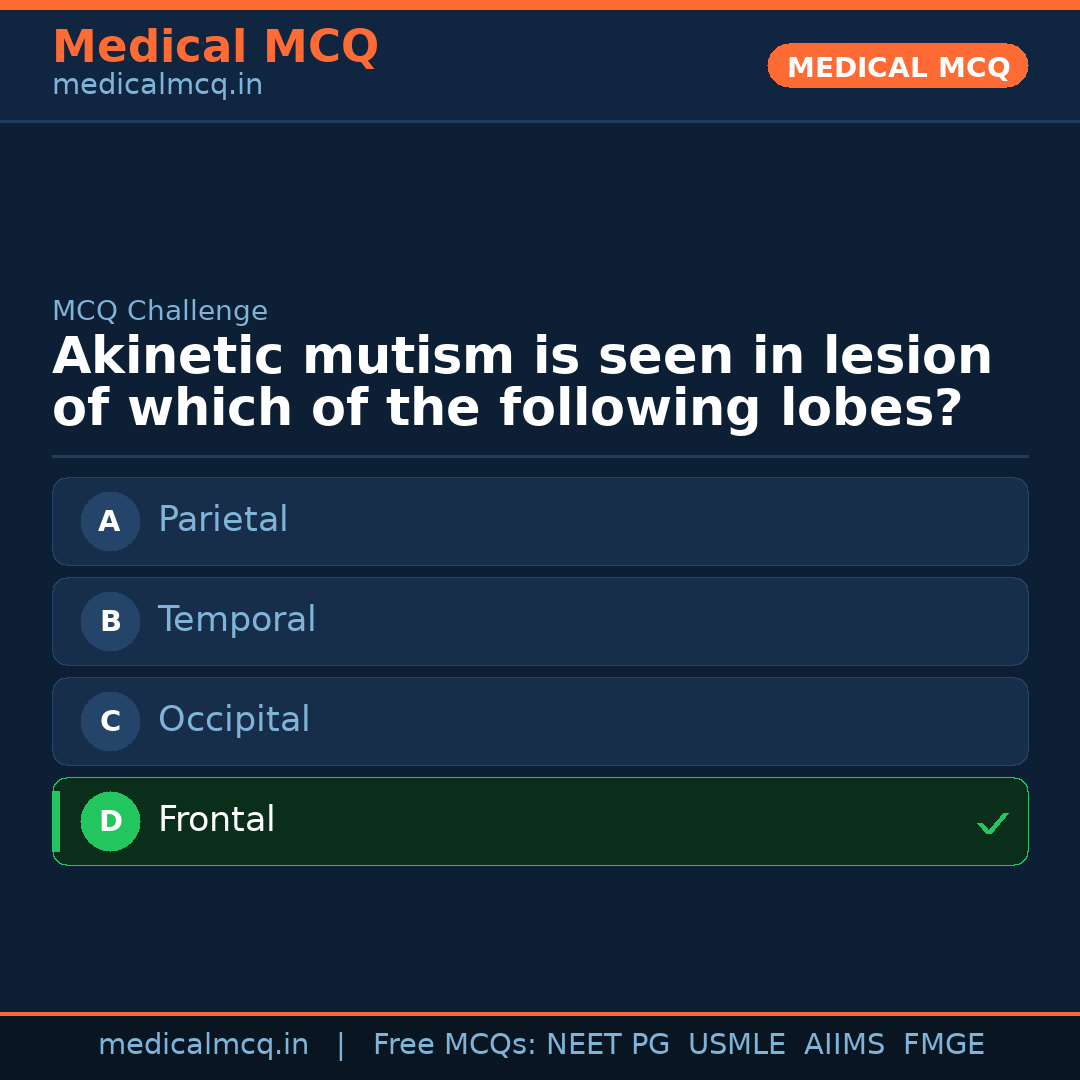 Medical MCQ
medicalmcq.in

MEDICAL MCQ

MCQ Challenge

Akinetic mutism is seen in lesion of which of the following lobes?

A Parietal

B Temporal

C Occipital

D Frontal ✓

medicalmcq.in | Free MCQs: NEET PG USMLE AIIMS FMGE