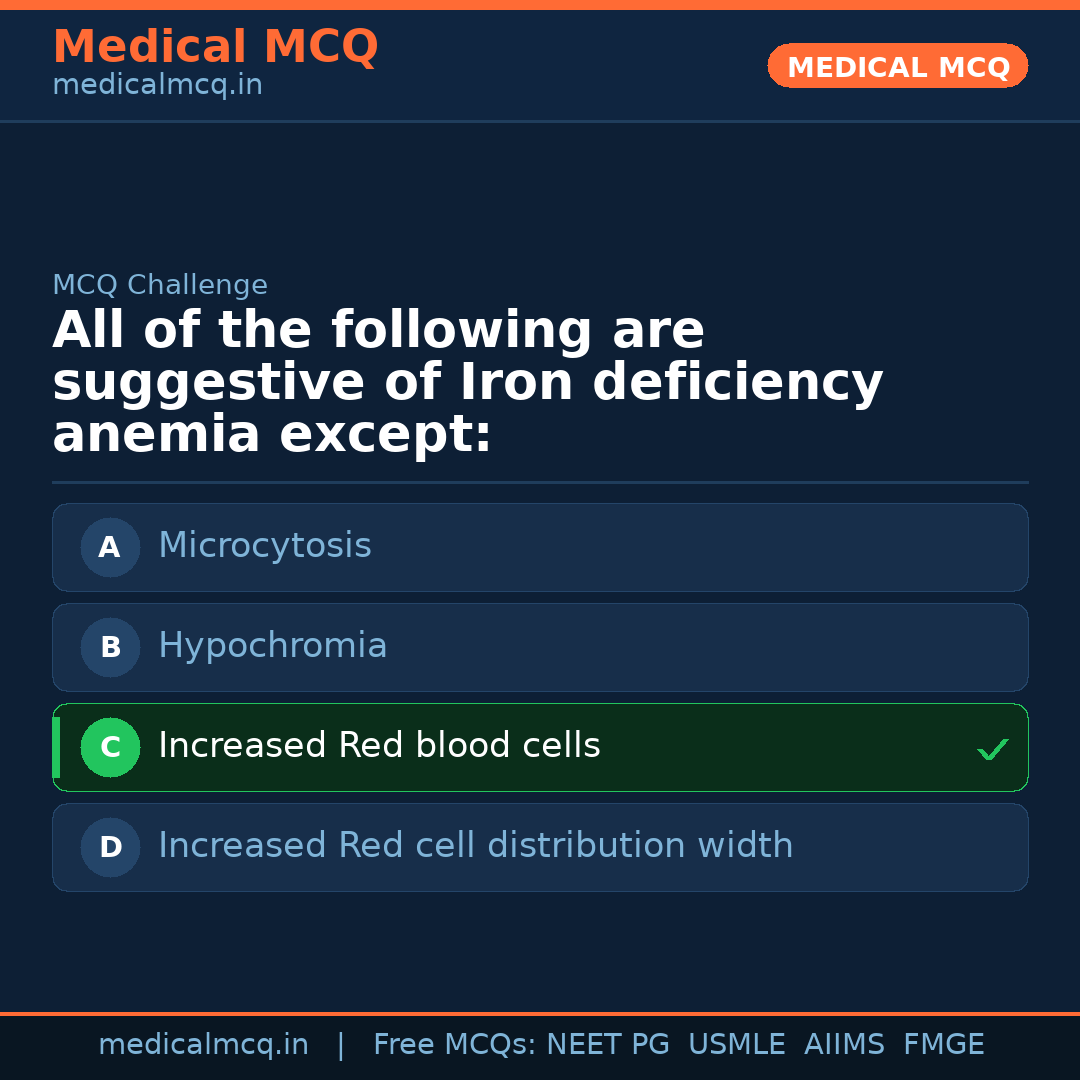 Medical MCQ
medicalmcq.in

MEDICAL MCQ

MCQ Challenge

All of the following are suggestive of Iron deficiency anemia except:

A Microcytosis

B Hypochromia

C Increased Red blood cells ✓

D Increased Red cell distribution width

medicalmcq.in | Free MCQs: NEET PG USMLE AIIMS FMGE