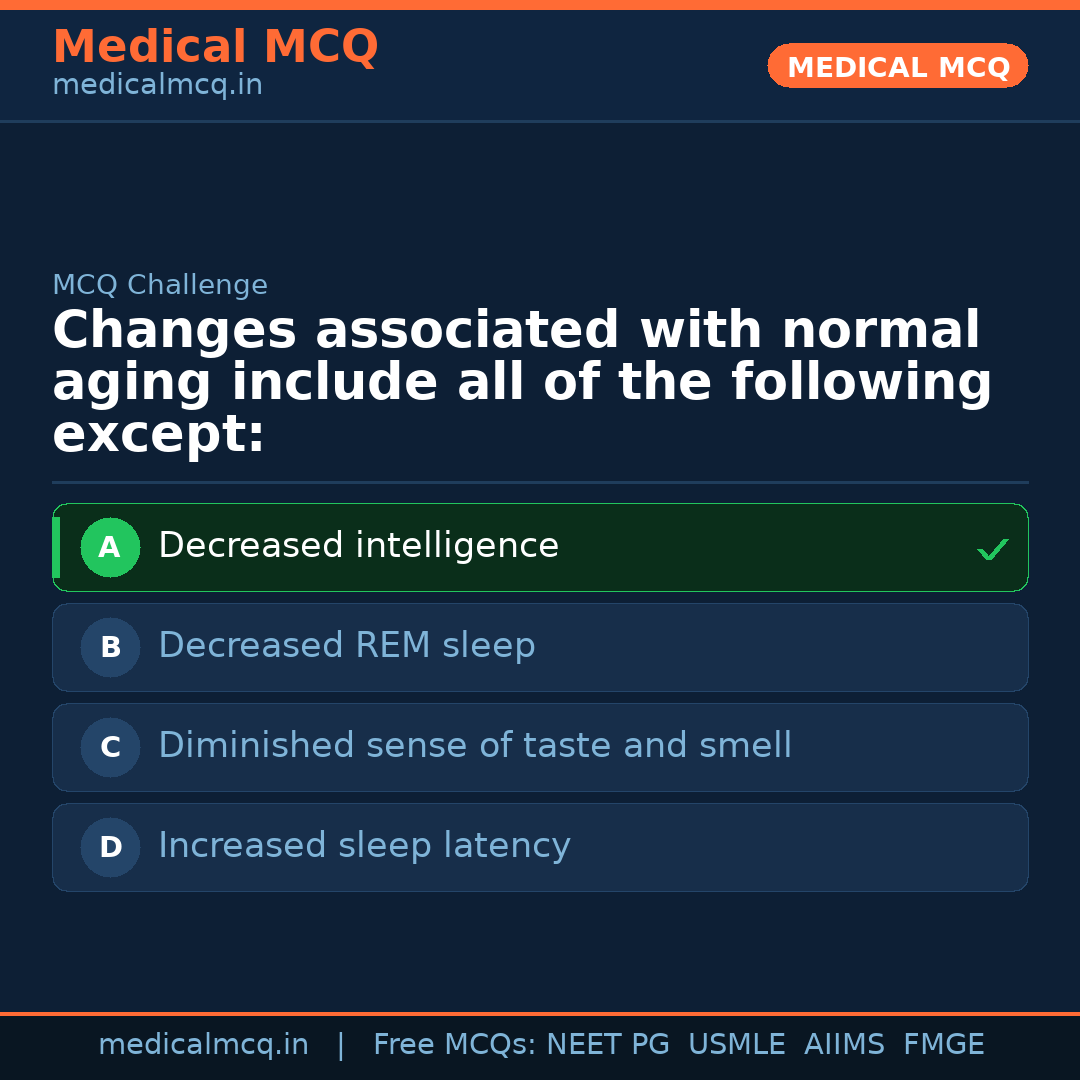 Medical MCQ
medicalmcq.in

MEDICAL MCQ

MCQ Challenge

Changes associated with normal aging include all of the following except:

A Decreased intelligence ✓

B Decreased REM sleep

C Diminished sense of taste and smell

D Increased sleep latency

medicalmcq.in | Free MCQs: NEET PG USMLE AIIMS FMGE