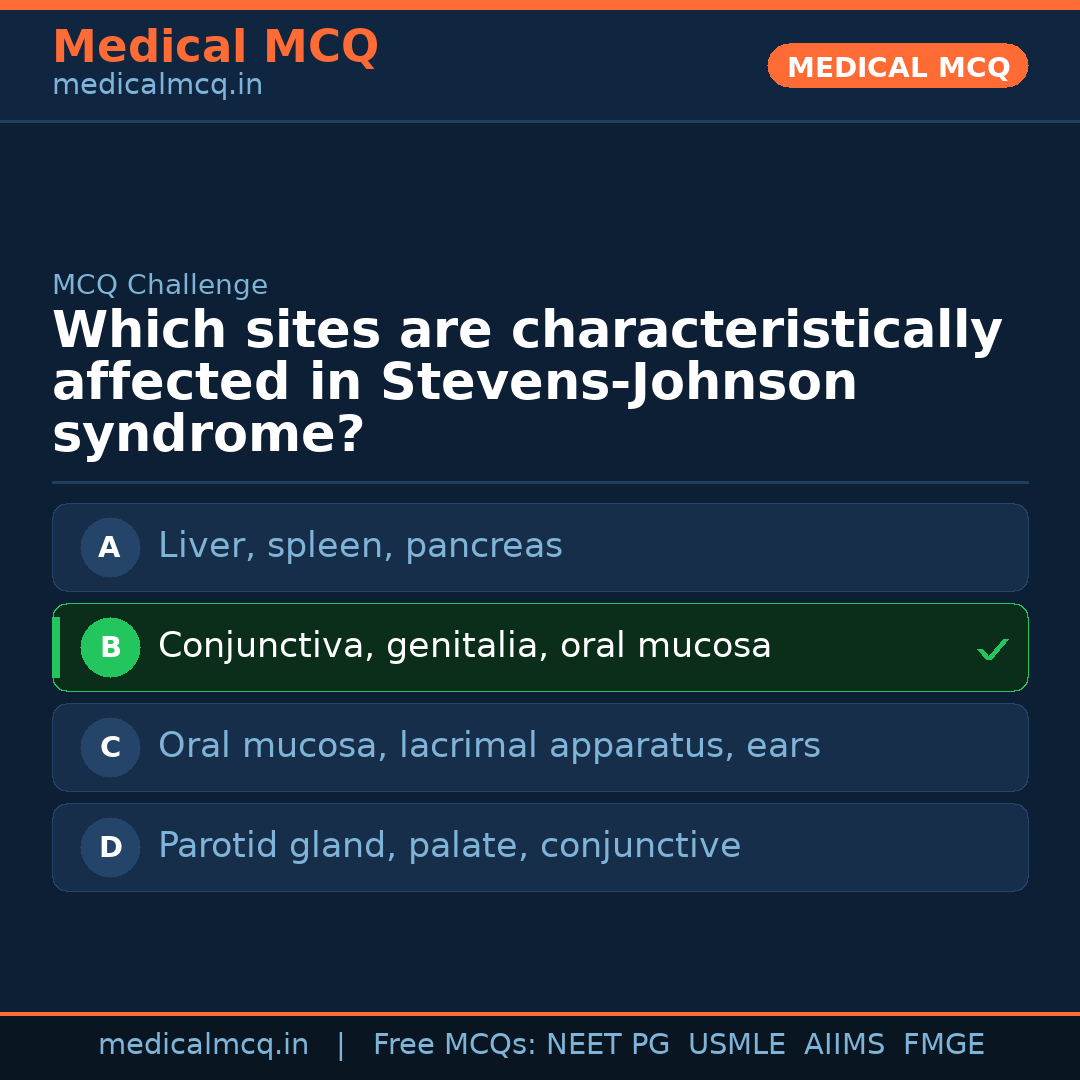 Medical MCQ
medicalmcq.in

MEDICAL MCQ

MCQ Challenge

Which sites are characteristically affected in Stevens-Johnson syndrome?

A Liver, spleen, pancreas

B Conjunctiva, genitalia, oral mucosa ✓

C Oral mucosa, lacrimal apparatus, ears

D Parotid gland, palate, conjunctive

medicalmcq.in | Free MCQs: NEET PG USMLE AIIMS FMGE