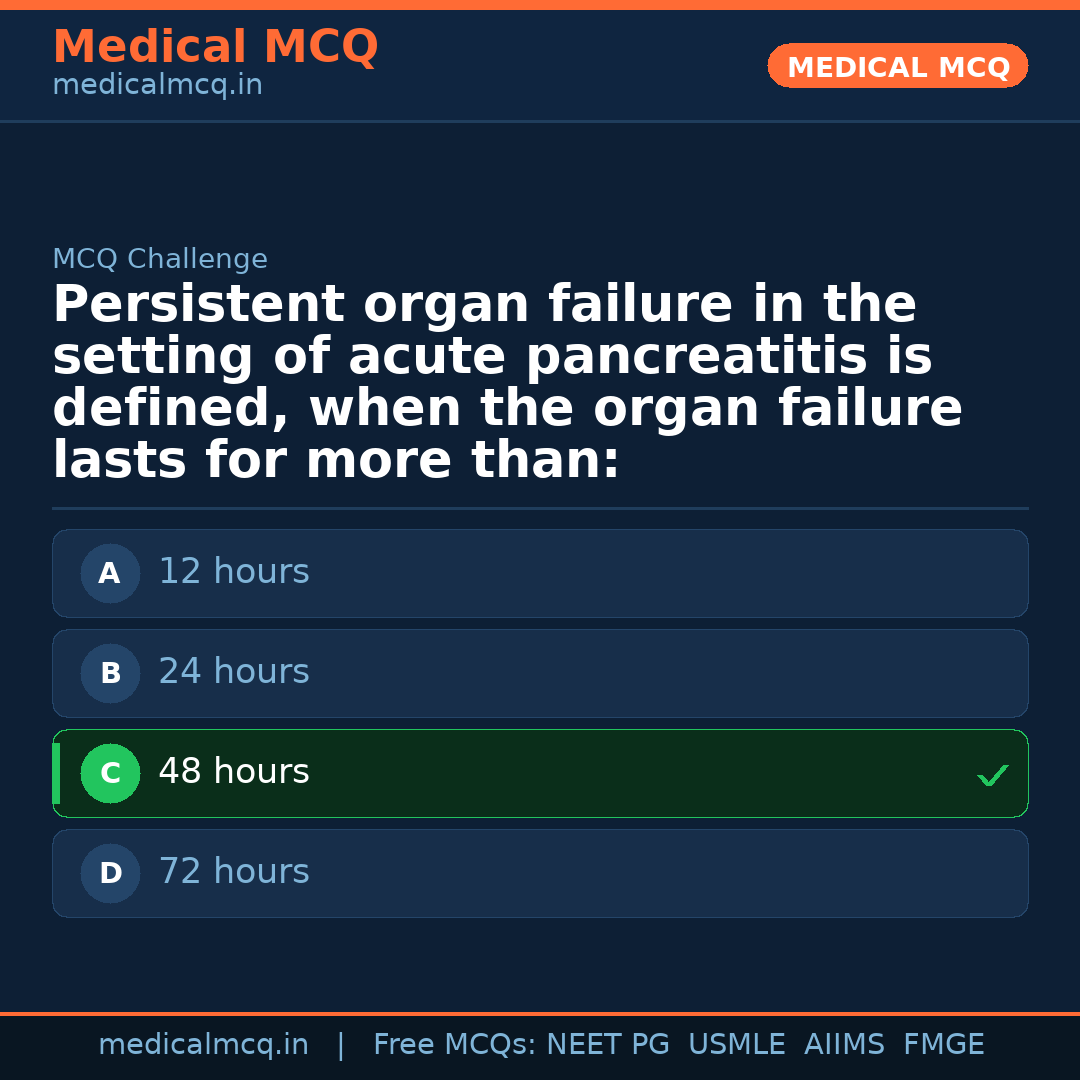 Medical MCQ
medicalmcq.in

MEDICAL MCQ

MCQ Challenge

Persistent organ failure in the setting of acute pancreatitis is defined, when the organ failure lasts for more than:

A 12 hours

B 24 hours

C 48 hours ✓

D 72 hours

medicalmcq.in | Free MCQs: NEET PG USMLE AIIMS FMGE