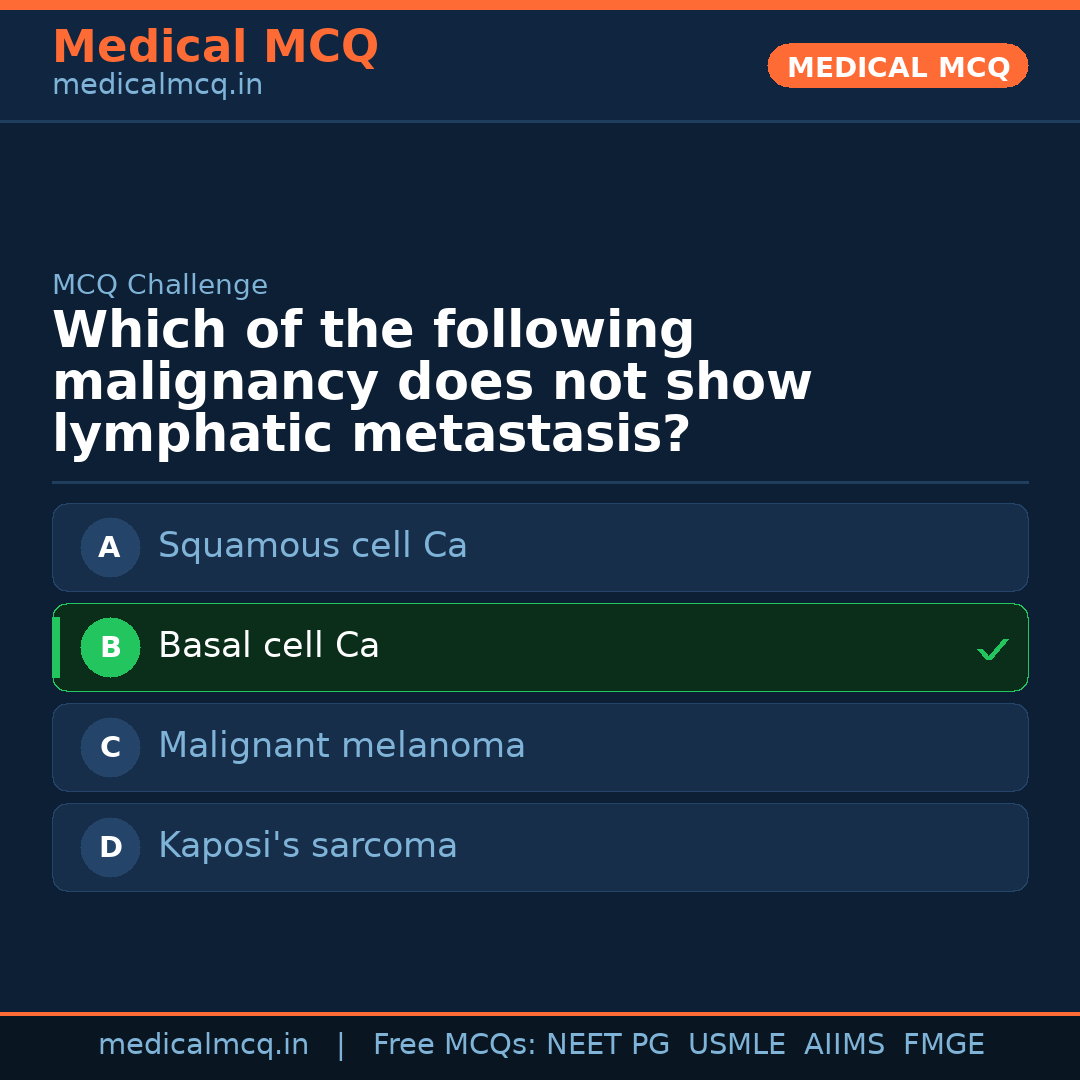 Medical MCQ
medicalmcq.in

MEDICAL MCQ

MCQ Challenge

Which of the following malignancy does not show lymphatic metastasis?

A Squamous cell Ca

B Basal cell Ca ✓

C Malignant melanoma

D Kaposi's sarcoma

medicalmcq.in | Free MCQs: NEET PG USMLE AIIMS FMGE