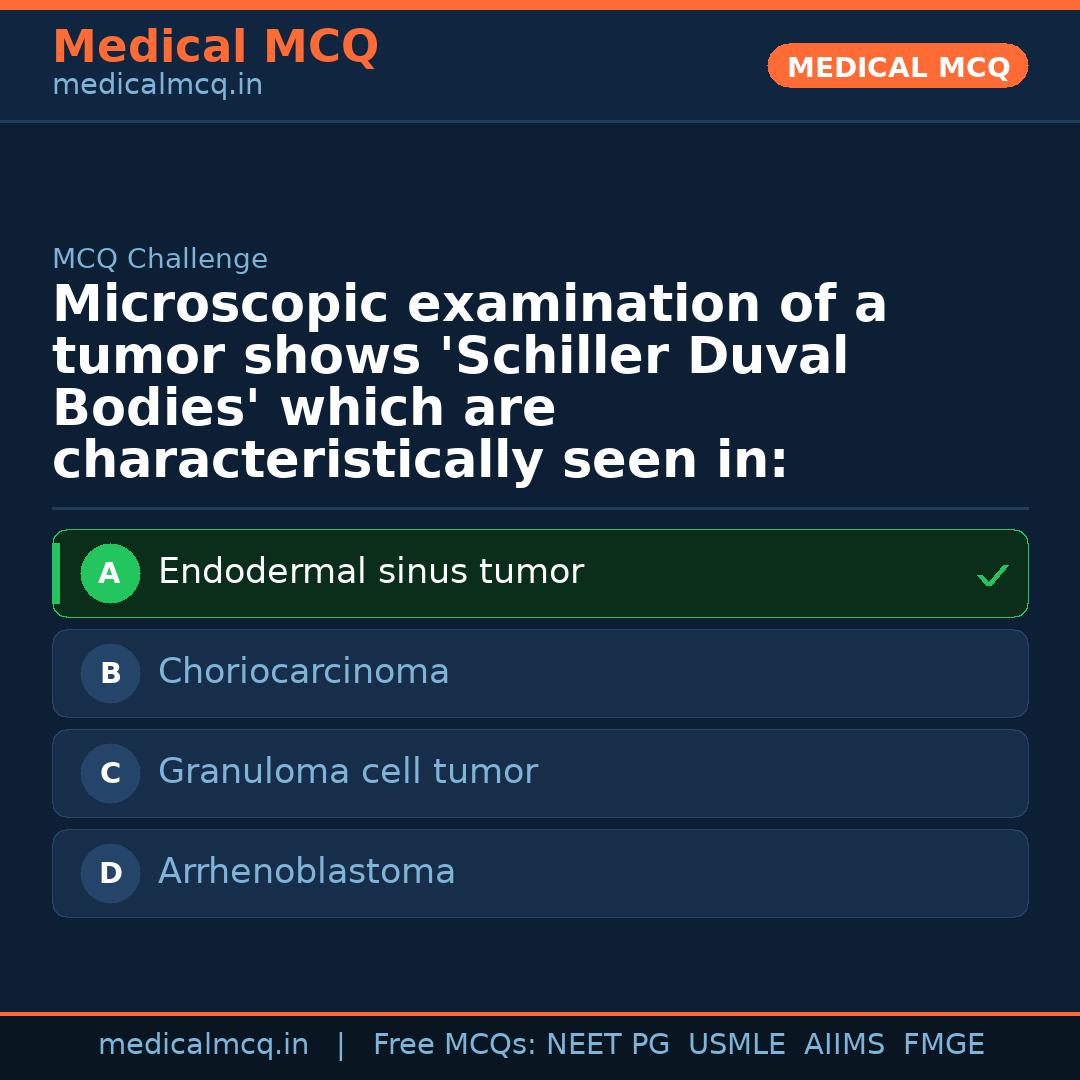 Medical MCQ
medicalmcq.in

MEDICAL MCQ

MCQ Challenge

Microscopic examination of a tumor shows 'Schiller Duval Bodies' which are characteristically seen in:

A Endodermal sinus tumor ✓

B Choriocarcinoma

C Granuloma cell tumor

D Arrhenoblastoma

medicalmcq.in | Free MCQs: NEET PG USMLE AIIMS FMGE