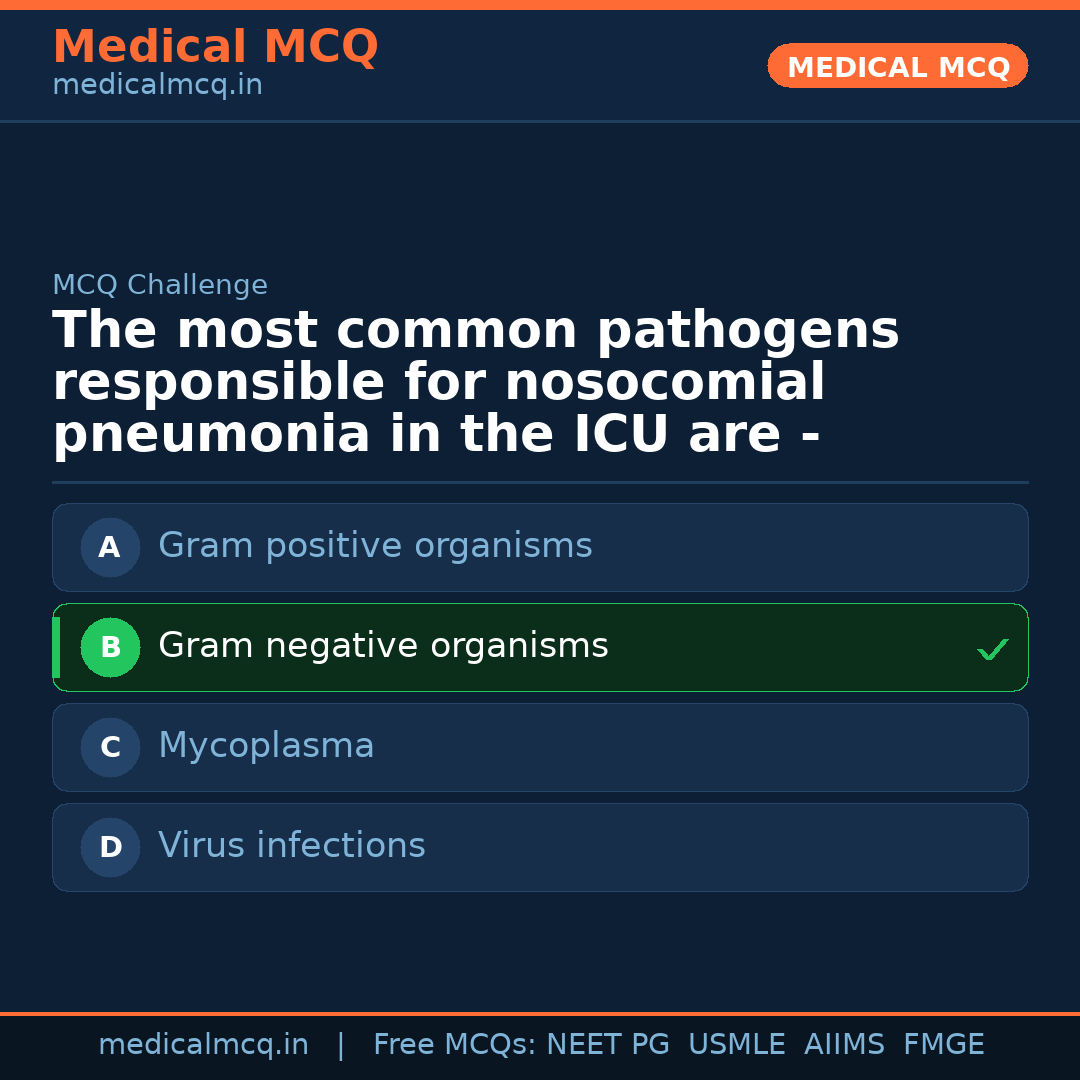 Medical MCQ
medicalmcq.in

MEDICAL MCQ

MCQ Challenge

The most common pathogens responsible for nosocomial pneumonia in the ICU are -

A Gram positive organisms

B Gram negative organisms ✓

C Mycoplasma

D Virus infections

medicalmcq.in | Free MCQs: NEET PG USMLE AIIMS FMGE