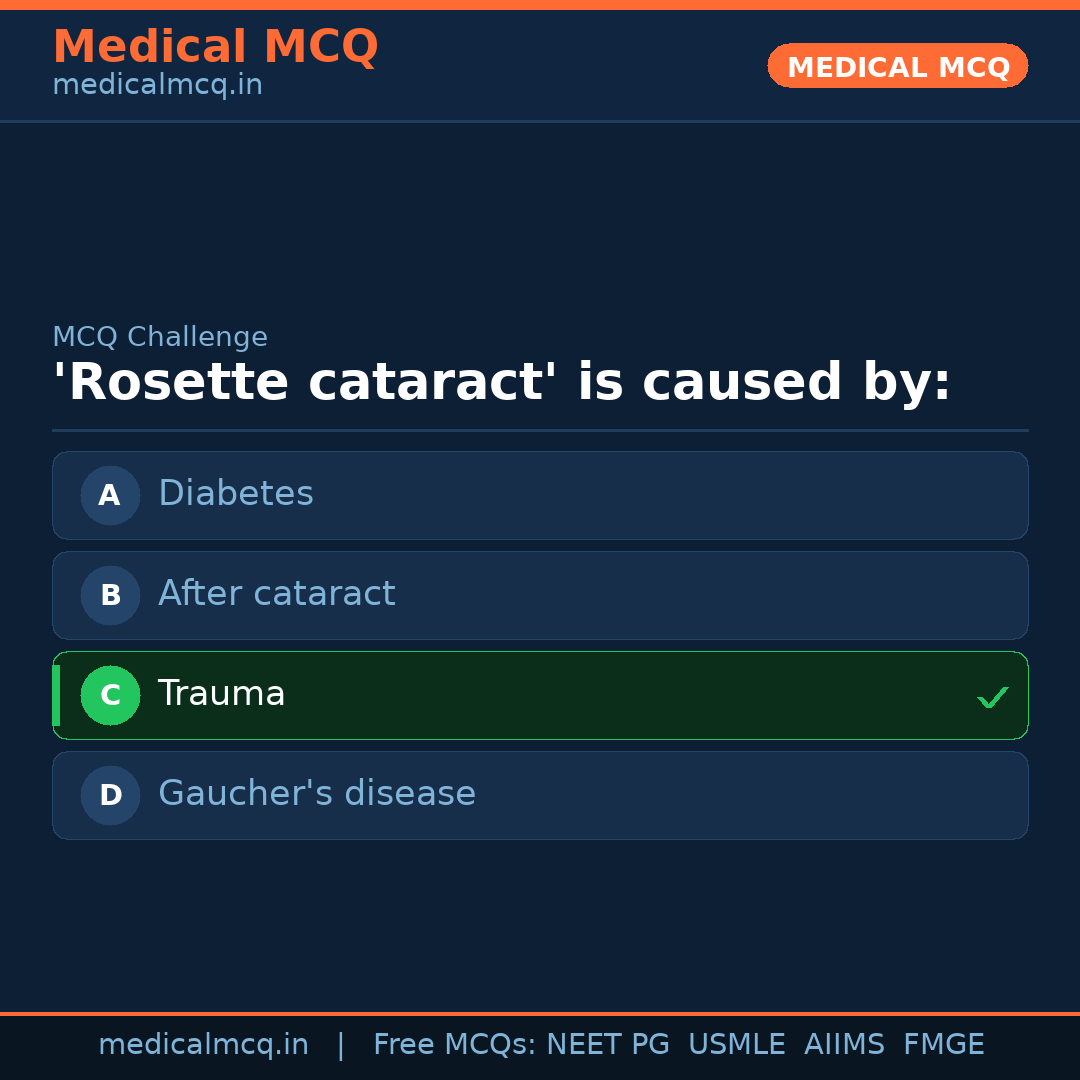 Medical MCQ
medicalmcq.in

MEDICAL MCQ

MCQ Challenge
'Rosette cataract' is caused by:

A Diabetes

B After cataract

C Trauma ✓

D Gaucher's disease

medicalmcq.in | Free MCQs: NEET PG USMLE AIIMS FMGE