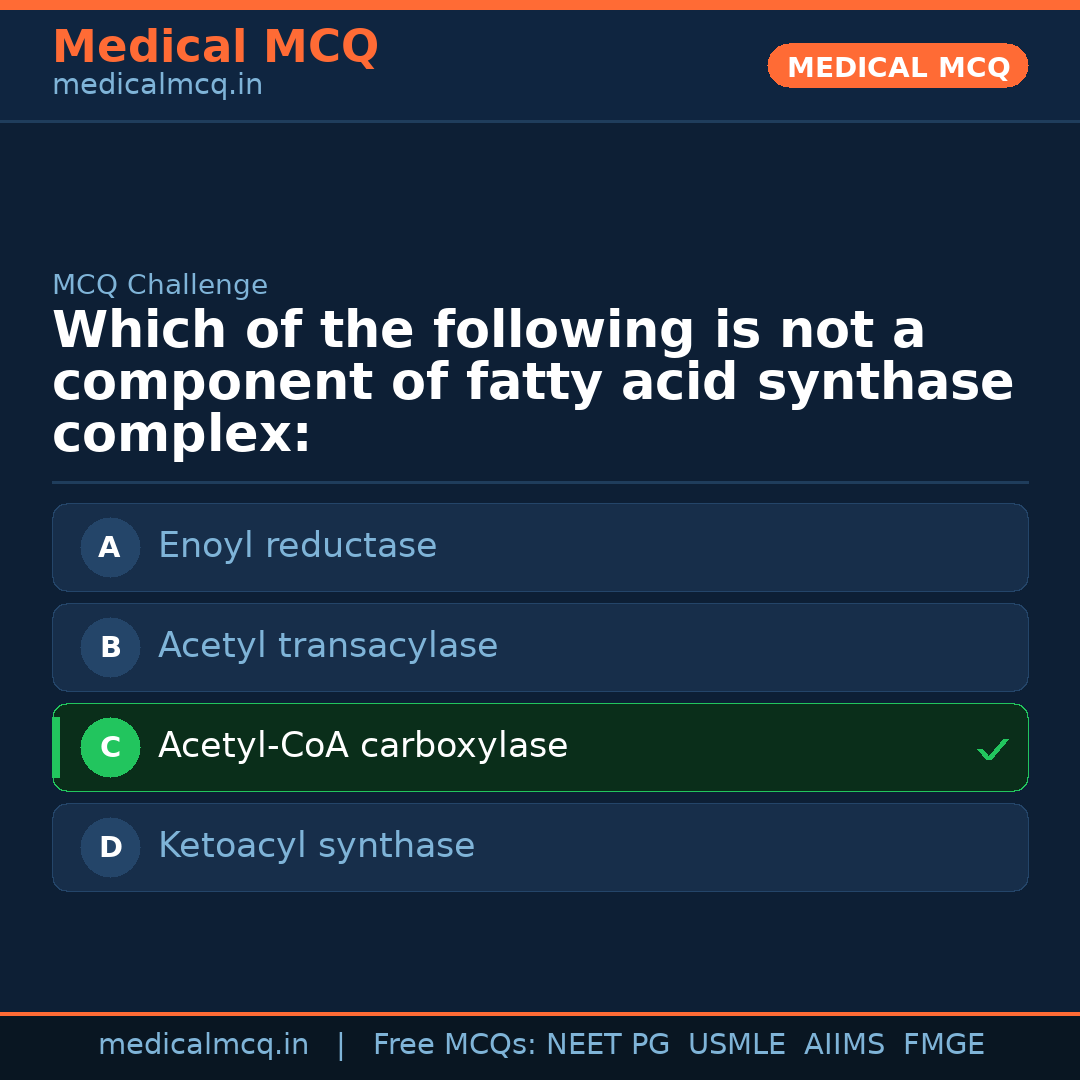 Medical MCQ
medicalmcq.in

MEDICAL MCQ

MCQ Challenge

Which of the following is not a component of fatty acid synthase complex:

A Enoyl reductase

B Acetyl transacylase

C Acetyl-CoA carboxylase ✓

D Ketoacyl synthase

medicalmcq.in | Free MCQs: NEET PG USMLE AIIMS FMGE