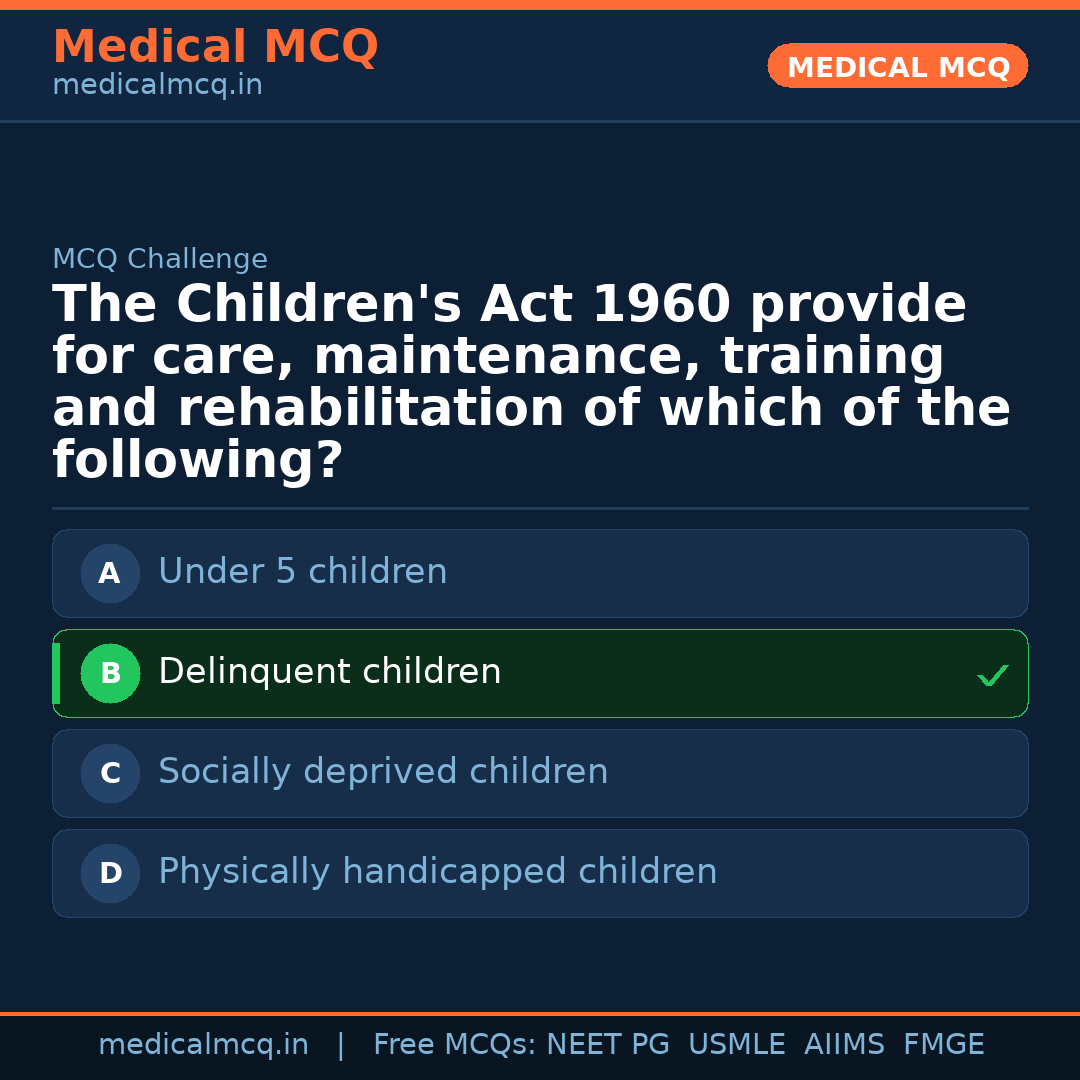 Medical MCQ
medicalmcq.in

MEDICAL MCQ

MCQ Challenge

The Children's Act 1960 provide for care, maintenance, training and rehabilitation of which of the following?

A Under 5 children

B Delinquent children ✓

C Socially deprived children

D Physically handicapped children

medicalmcq.in | Free MCQs: NEET PG USMLE AIIMS FMGE