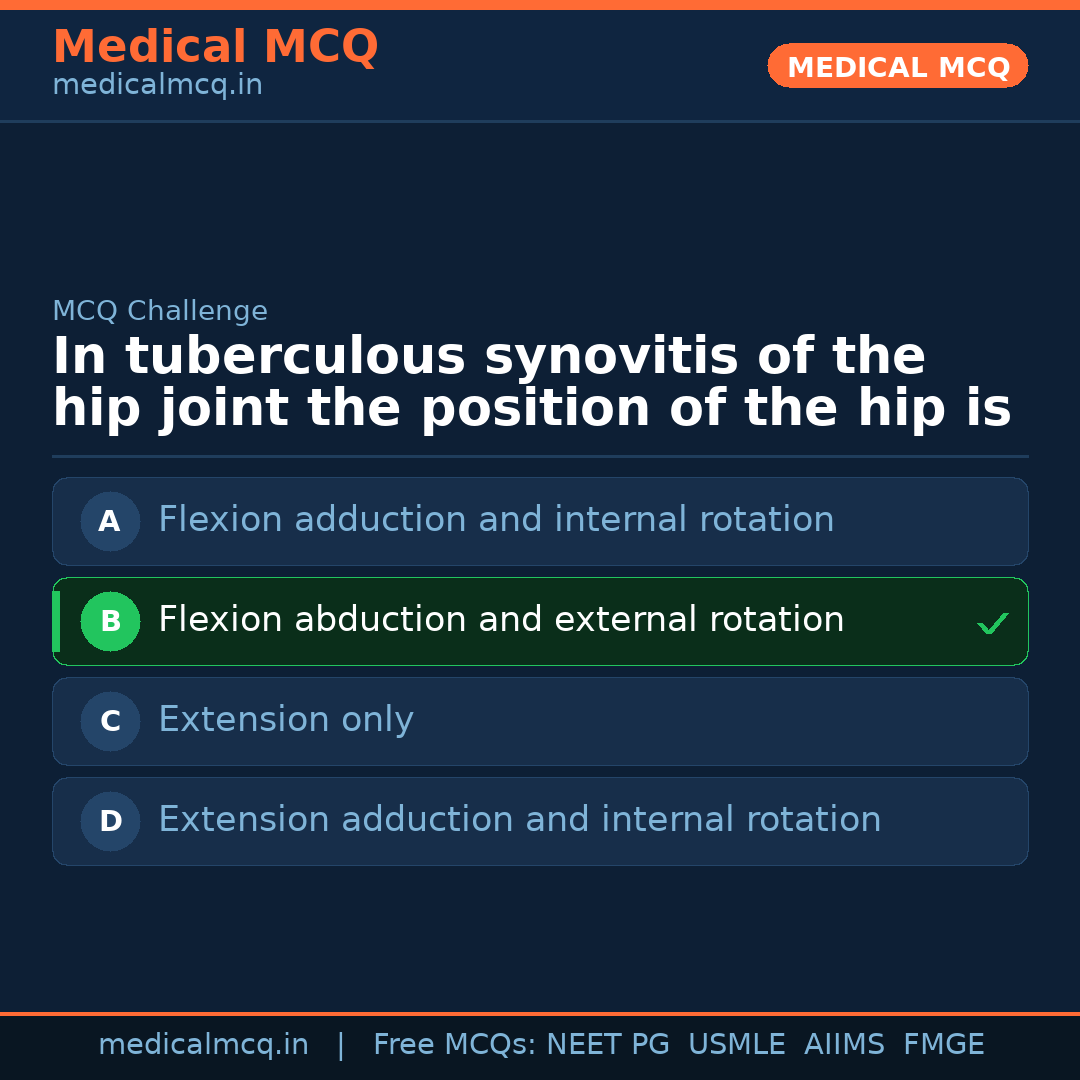 Medical MCQ
medicalmcq.in

MEDICAL MCQ

MCQ Challenge

In tuberculous synovitis of the hip joint the position of the hip is

A Flexion adduction and internal rotation

B Flexion abduction and external rotation ✓

C Extension only

D Extension adduction and internal rotation

medicalmcq.in | Free MCQs: NEET PG USMLE AIIMS FMGE