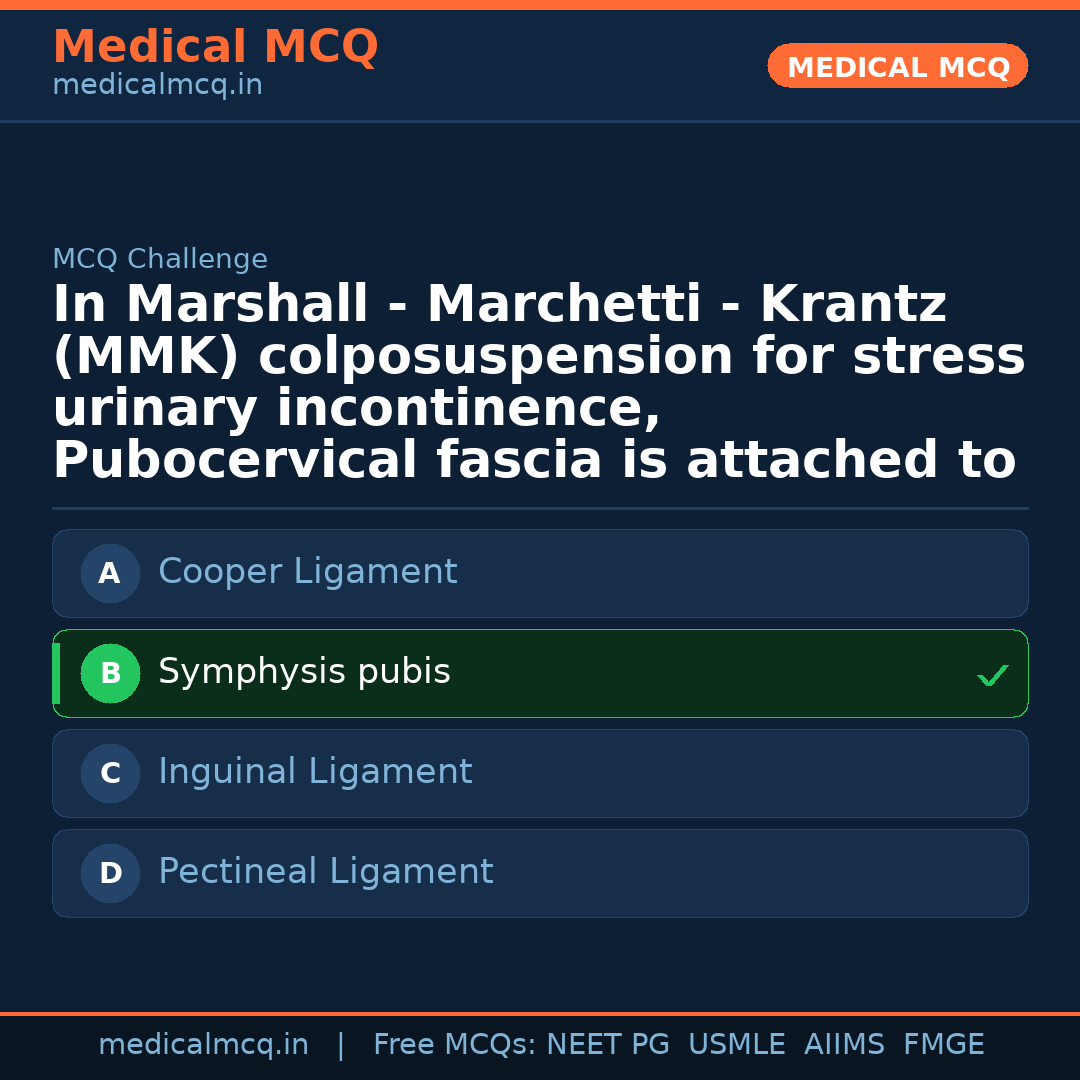 Medical MCQ
medicalmcq.in

MEDICAL MCQ

MCQ Challenge

In Marshall - Marchetti - Krantz (MMK) colposuspension for stress urinary incontinence, Pubocervical fascia is attached to

A Cooper Ligament

B Symphysis pubis ✓

C Inguinal Ligament

D Pectineal Ligament

medicalmcq.in | Free MCQs: NEET PG USMLE AIIMS FMGE