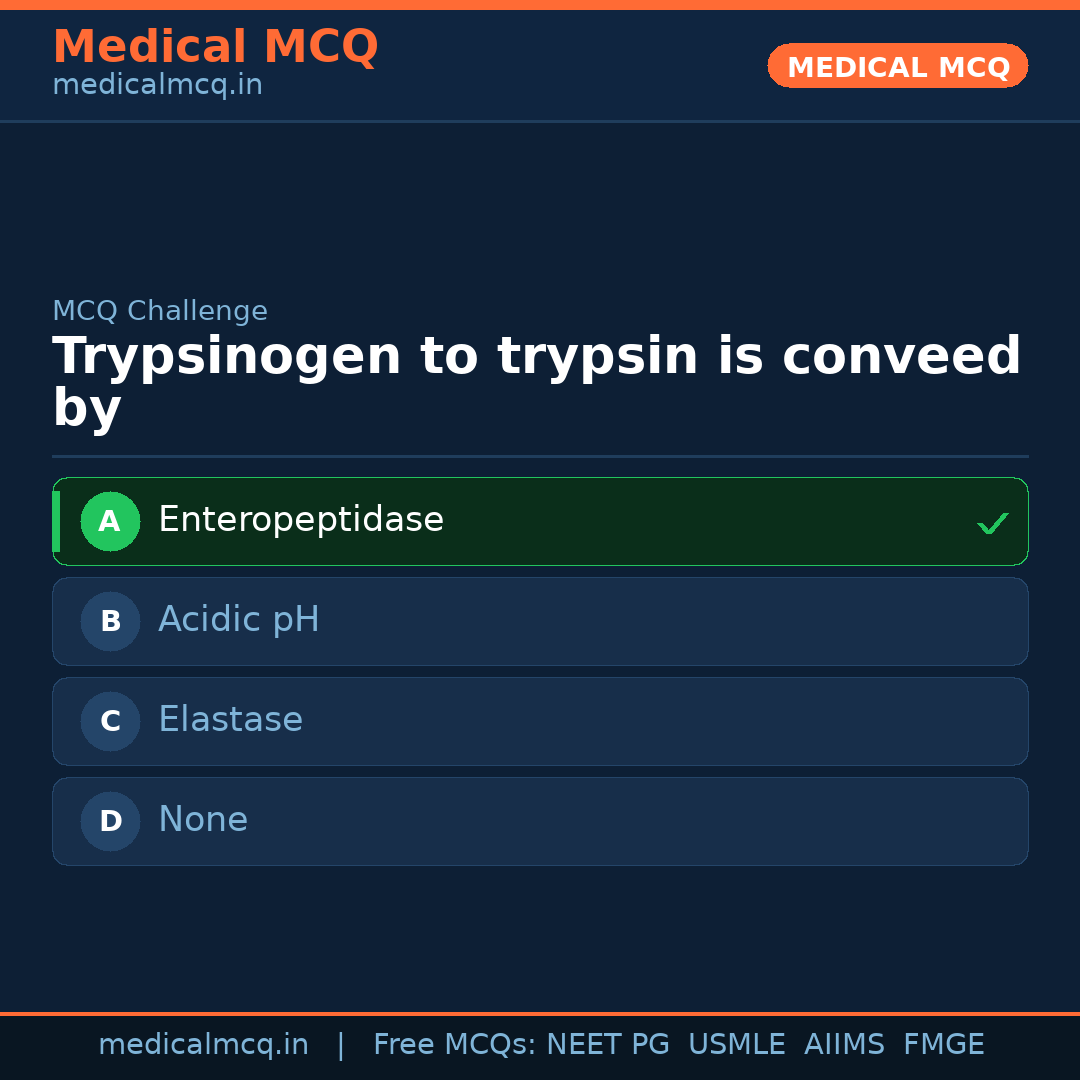 Medical MCQ
medicalmcq.in

MEDICAL MCQ

MCQ Challenge

Trypsinogen to trypsin is conveed by

A Enteropeptidase ✓

B Acidic pH

C Elastase

D None

medicalmcq.in | Free MCQs: NEET PG USMLE AIIMS FMGE