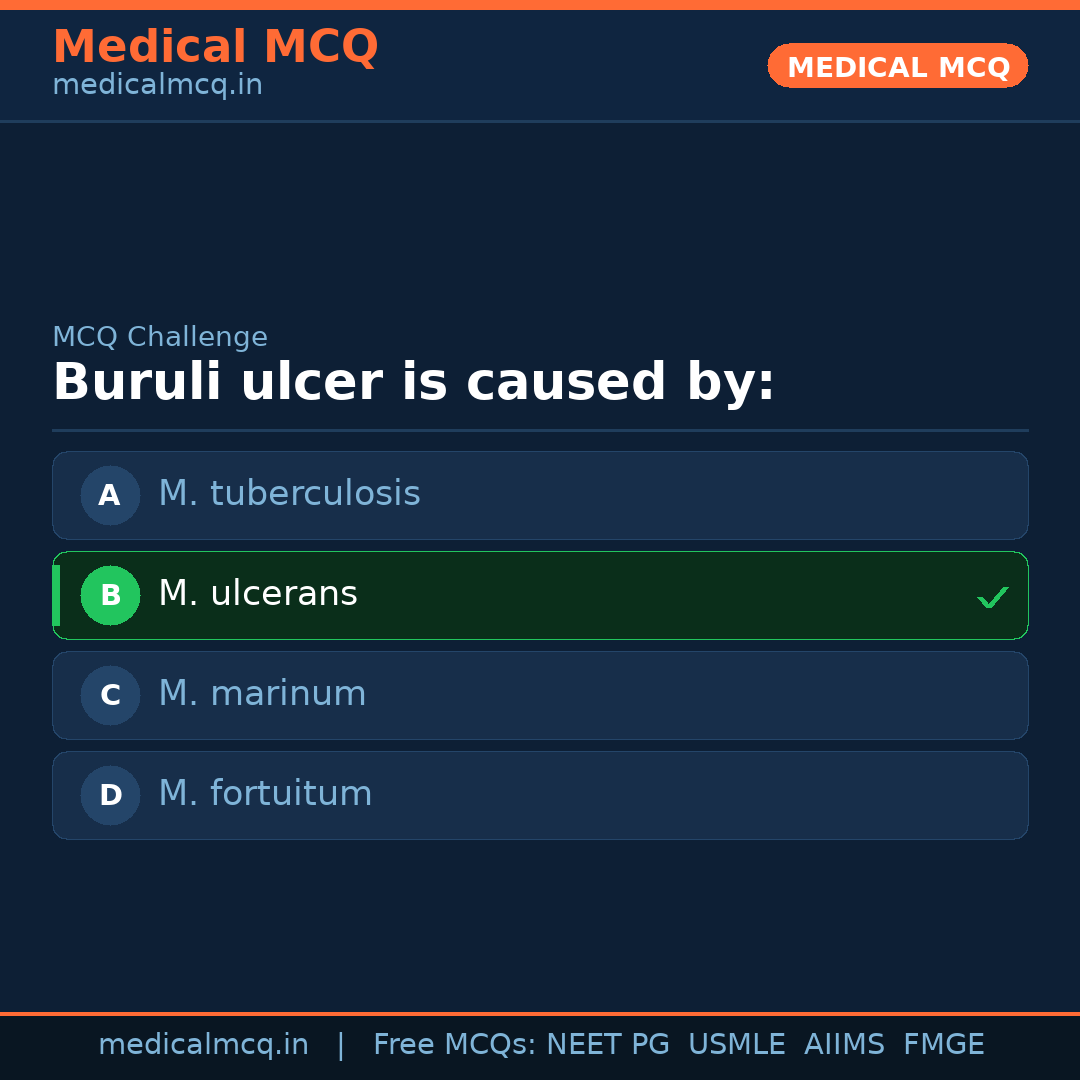 Medical MCQ
medicalmcq.in

MEDICAL MCQ

MCQ Challenge
Buruli ulcer is caused by:

A M. tuberculosis
B M. ulcerans ✓
C M. marinum
D M. fortuitum

medicalmcq.in | Free MCQs: NEET PG USMLE AIIMS FMGE