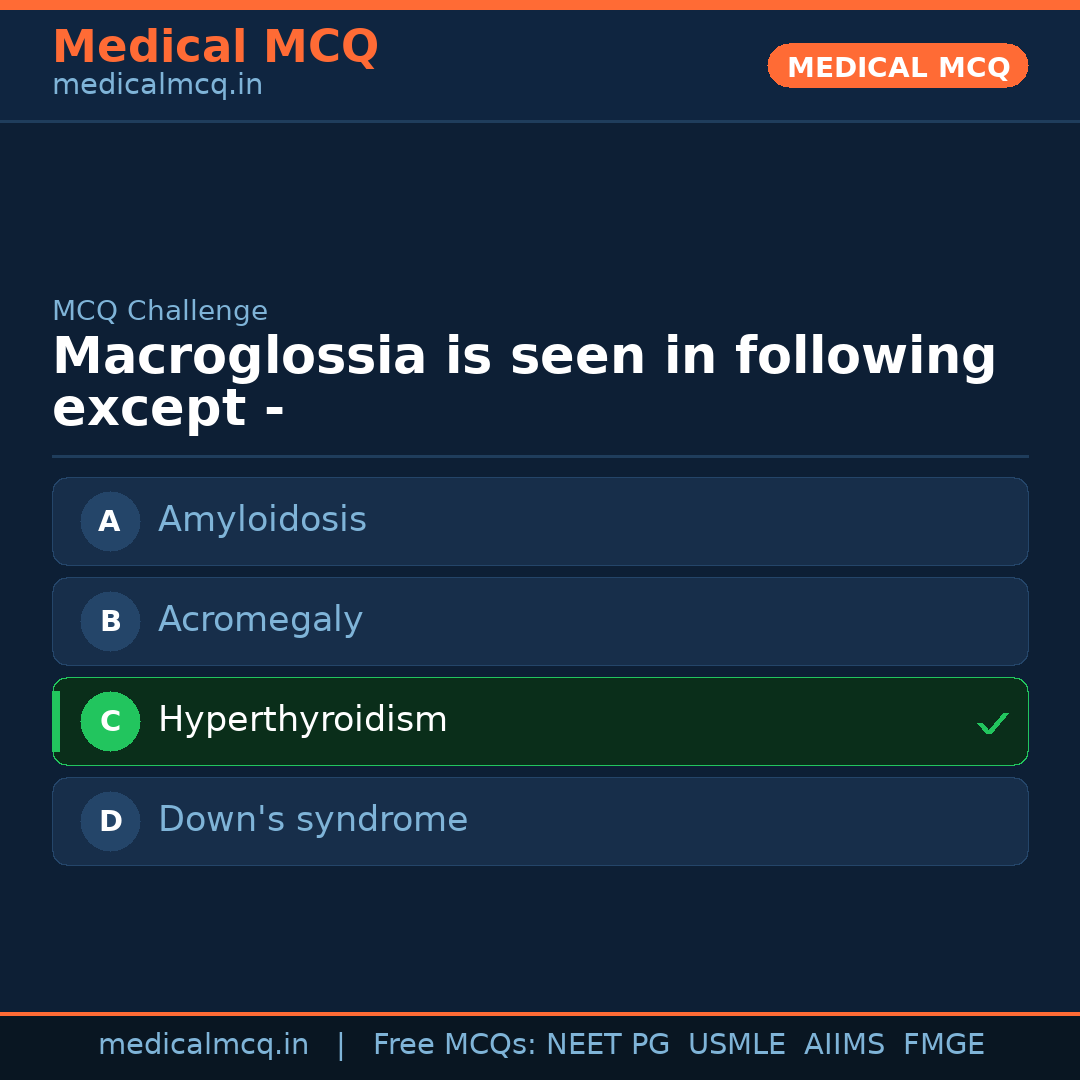 Medical MCQ
medicalmcq.in

MEDICAL MCQ

MCQ Challenge

Macroglossia is seen in following except -

A Amyloidosis

B Acromegaly

C Hyperthyroidism ✓

D Down's syndrome

medicalmcq.in | Free MCQs: NEET PG USMLE AIIMS FMGE