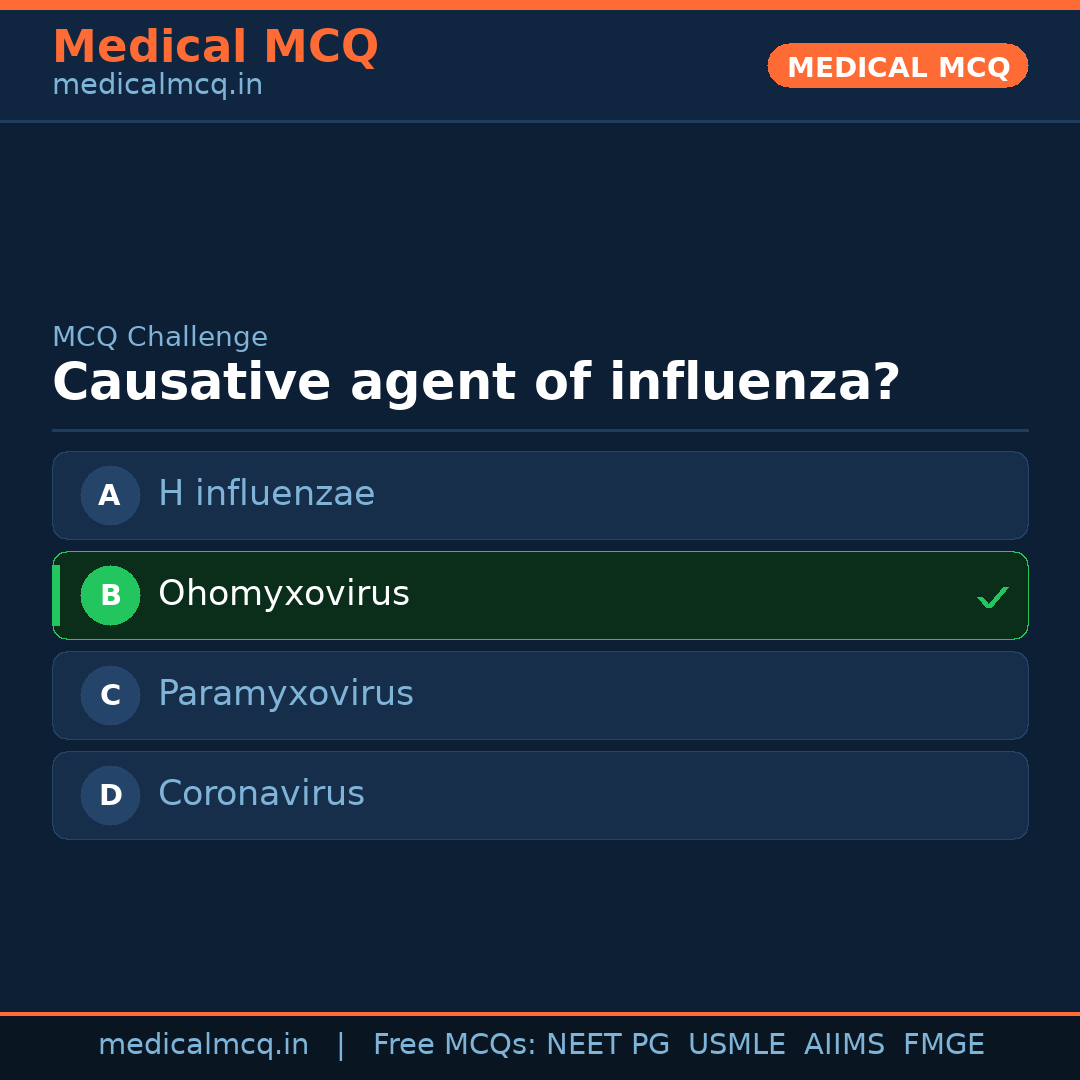 Medical MCQ
medicalmcq.in

MEDICAL MCQ

MCQ Challenge

Causative agent of influenza?

A H influenzae

B Ohomyxovirus ✓

C Paramyxovirus

D Coronavirus

medicalmcq.in | Free MCQs: NEET PG USMLE AIIMS FMGE