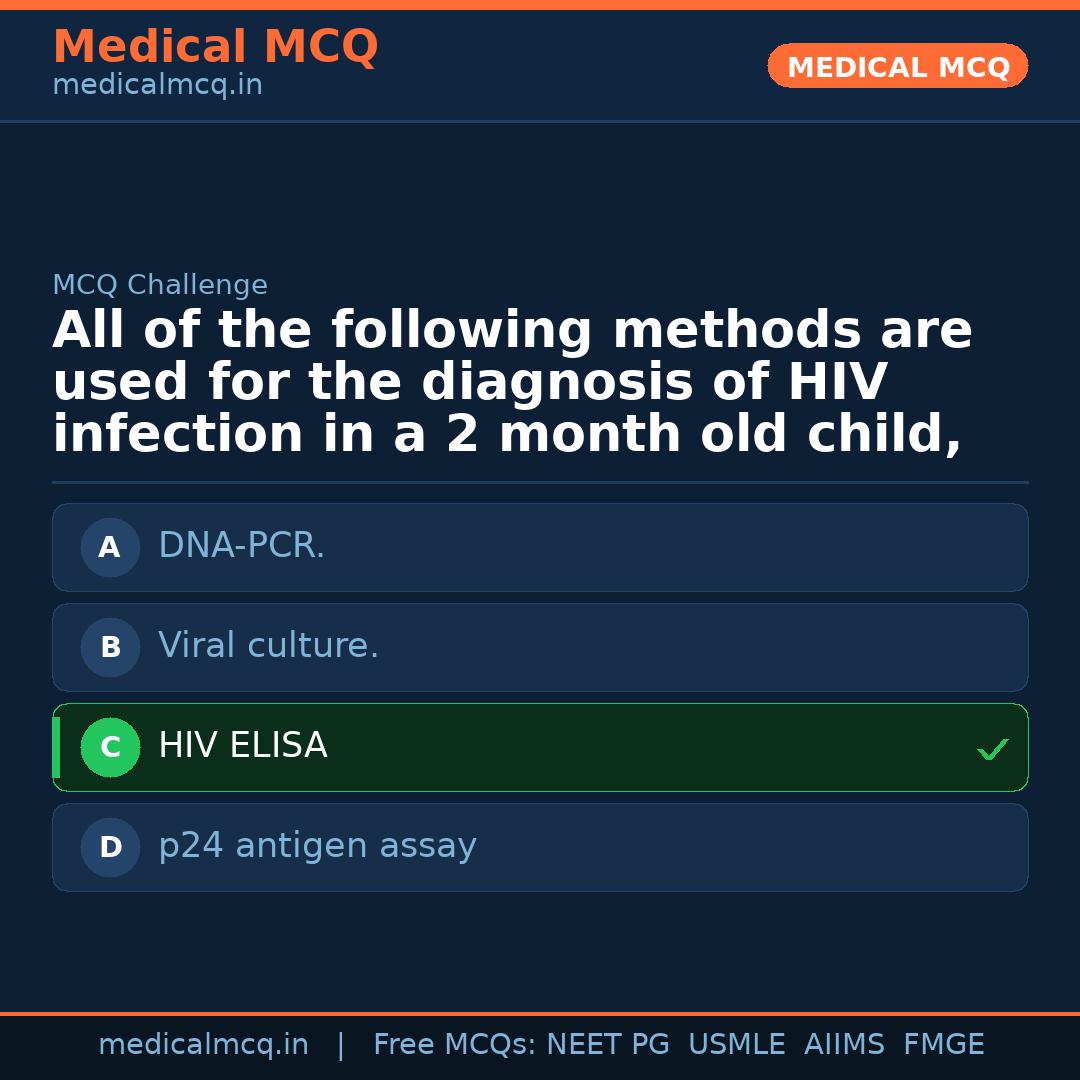 Medical MCQ
medicalmcq.in

MEDICAL MCQ

MCQ Challenge

All of the following methods are used for the diagnosis of HIV infection in a 2 month old child,

A DNA-PCR.

B Viral culture.

C HIV ELISA ✓

D p24 antigen assay

medicalmcq.in | Free MCQs: NEET PG USMLE AIIMS FMGE