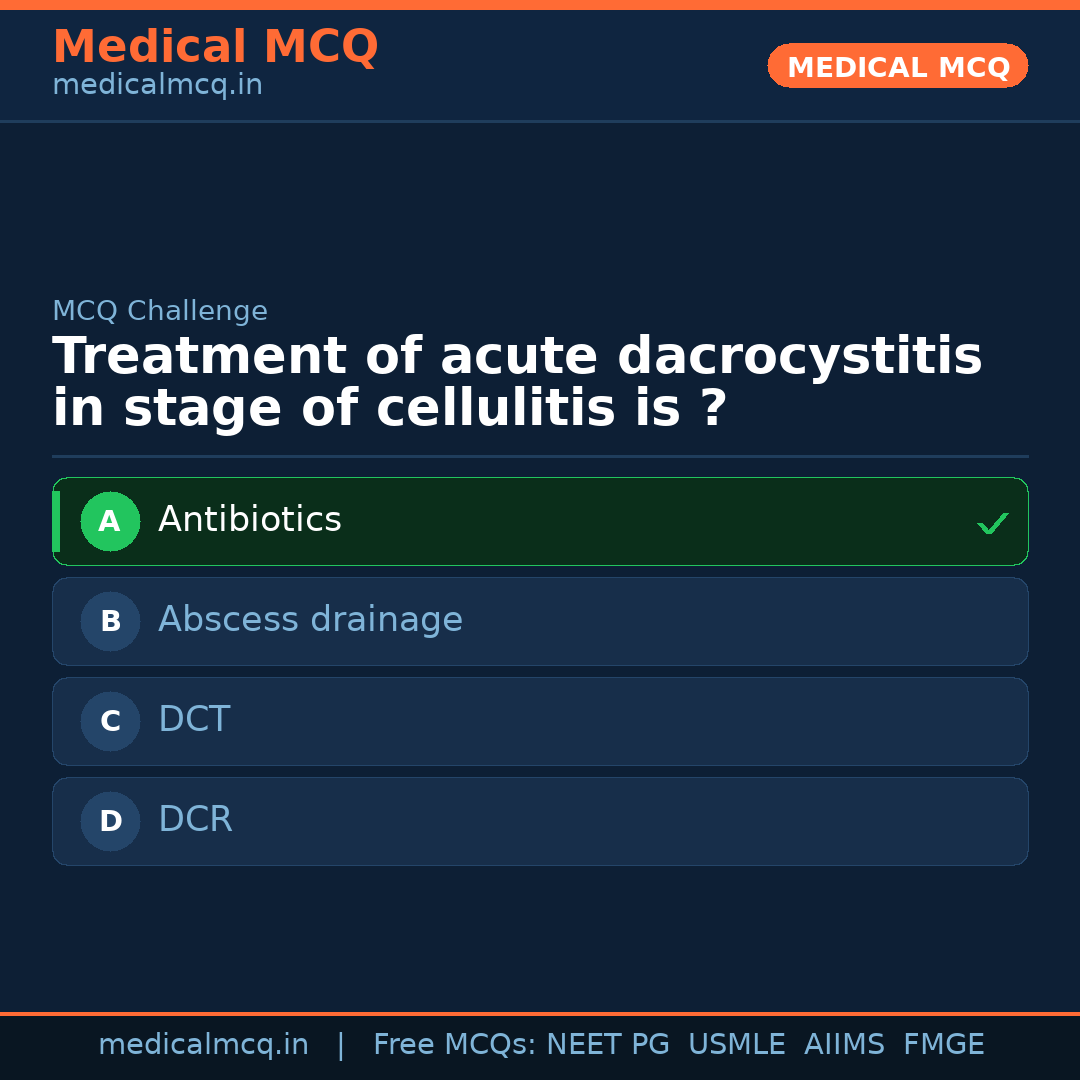 Medical MCQ
medicalmcq.in

MEDICAL MCQ

MCQ Challenge

Treatment of acute dacrocystitis in stage of cellulitis is ?

A Antibiotics ✓

B Abscess drainage

C DCT

D DCR

medicalmcq.in | Free MCQs: NEET PG USMLE AIIMS FMGE