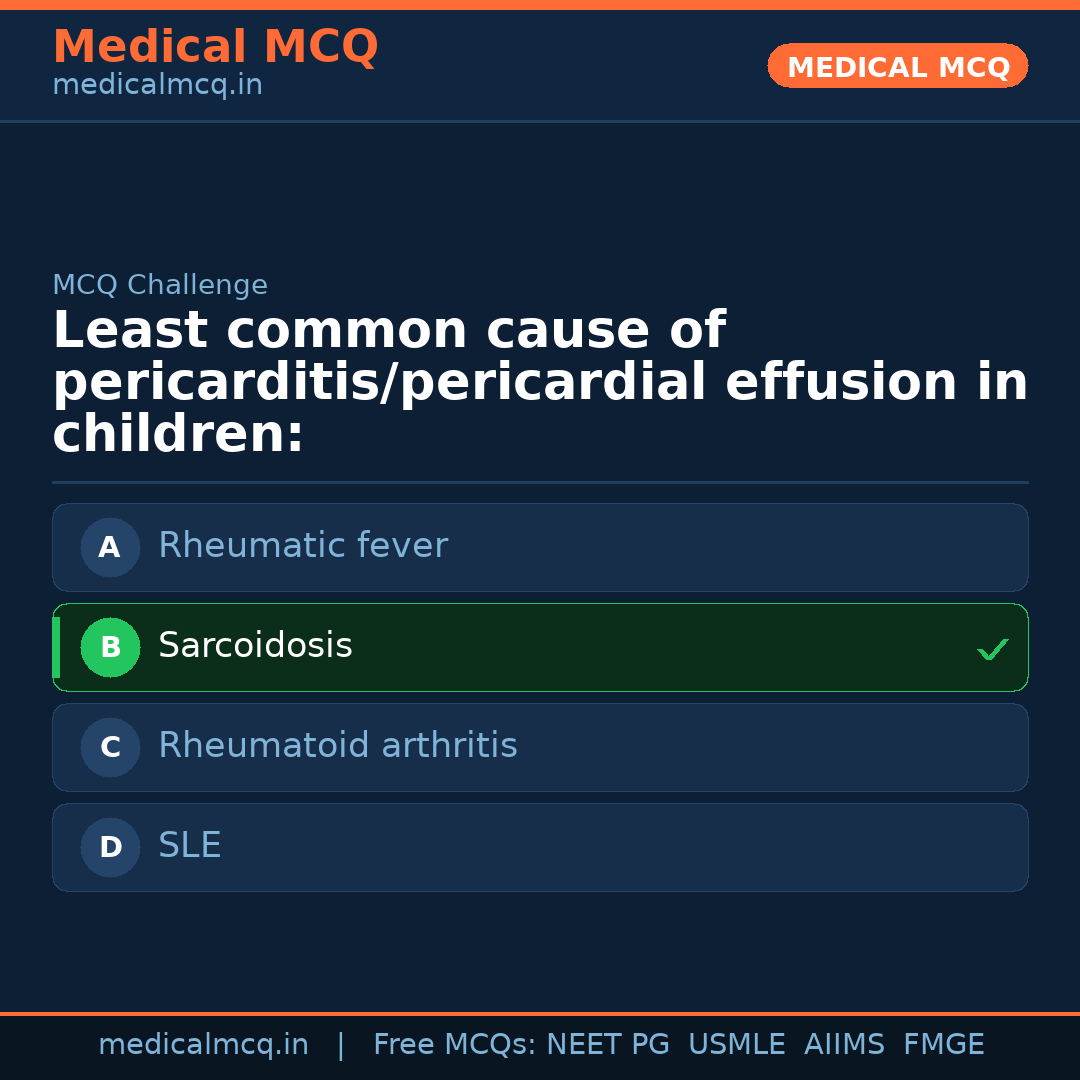 Medical MCQ
medicalmcq.in

MEDICAL MCQ

MCQ Challenge

Least common cause of pericarditis/pericardial effusion in children:

A Rheumatic fever

B Sarcoidosis ✓

C Rheumatoid arthritis

D SLE

medicalmcq.in | Free MCQs: NEET PG USMLE AIIMS FMGE