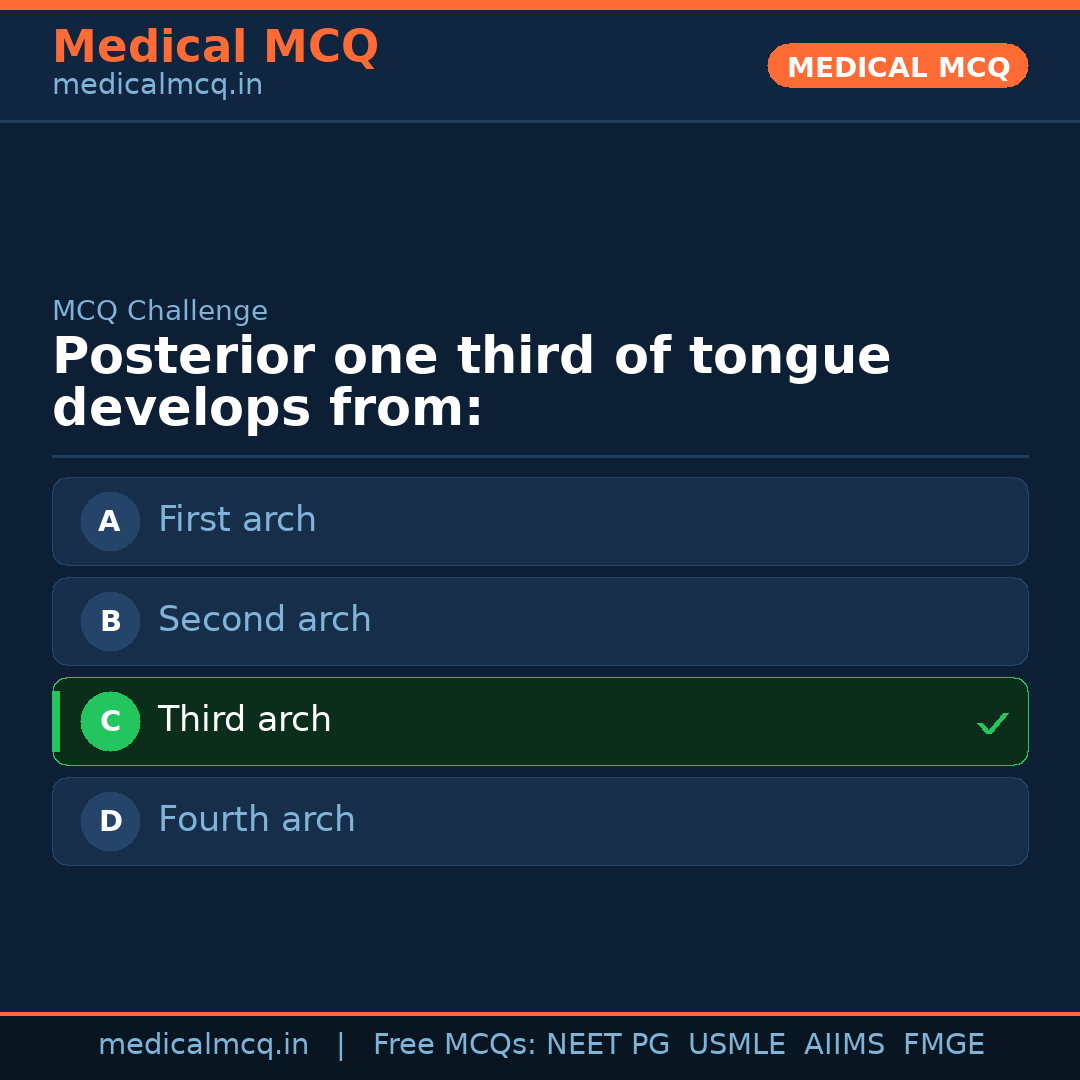 Medical MCQ
medicalmcq.in

MEDICAL MCQ

MCQ Challenge

Posterior one third of tongue develops from:

A First arch

B Second arch

C Third arch ✓

D Fourth arch

medicalmcq.in | Free MCQs: NEET PG USMLE AIIMS FMGE