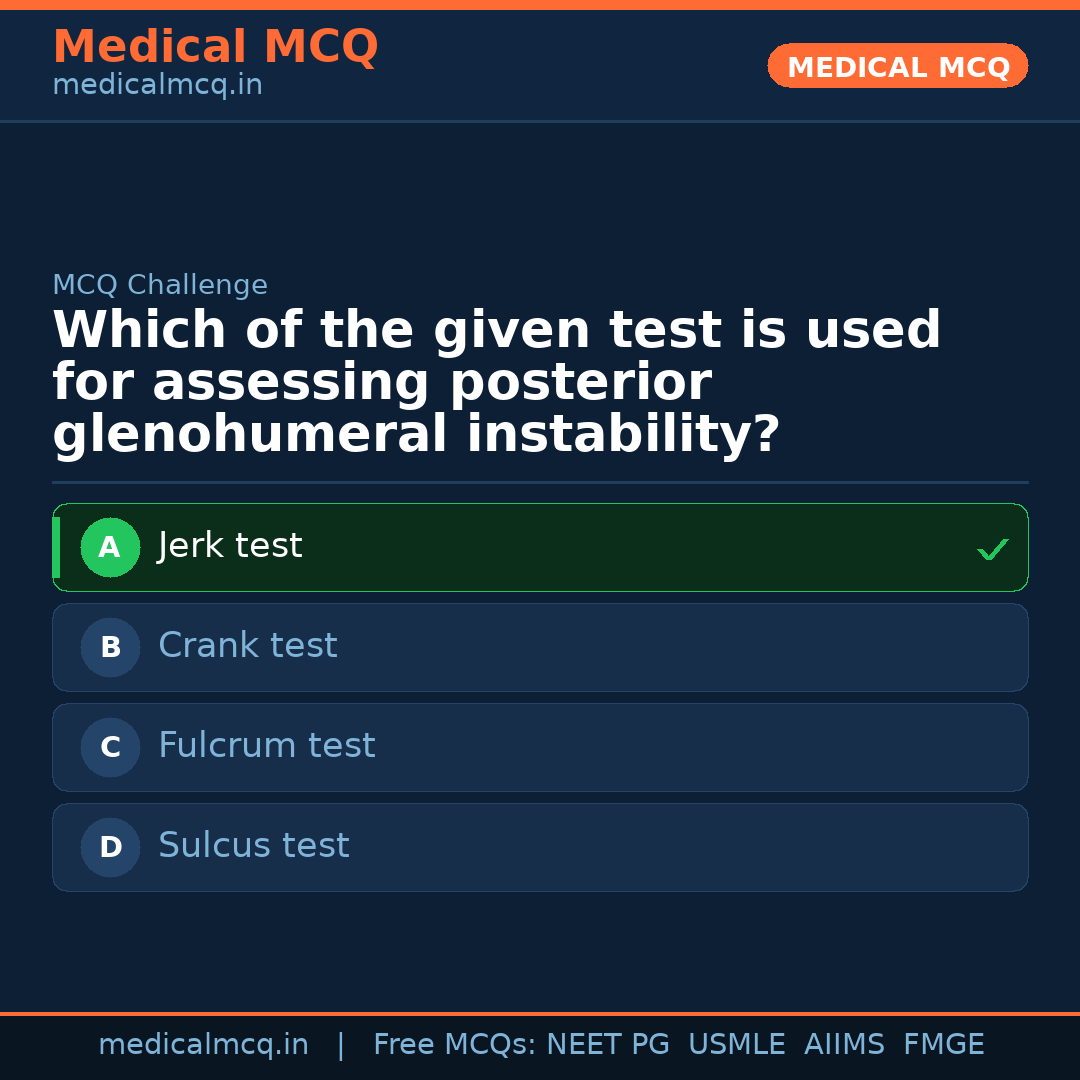 Medical MCQ
medicalmcq.in

MEDICAL MCQ

MCQ Challenge

Which of the given test is used for assessing posterior glenohumeral instability?

A Jerk test ✓

B Crank test

C Fulcrum test

D Sulcus test

medicalmcq.in | Free MCQs: NEET PG USMLE AIIMS FMGE