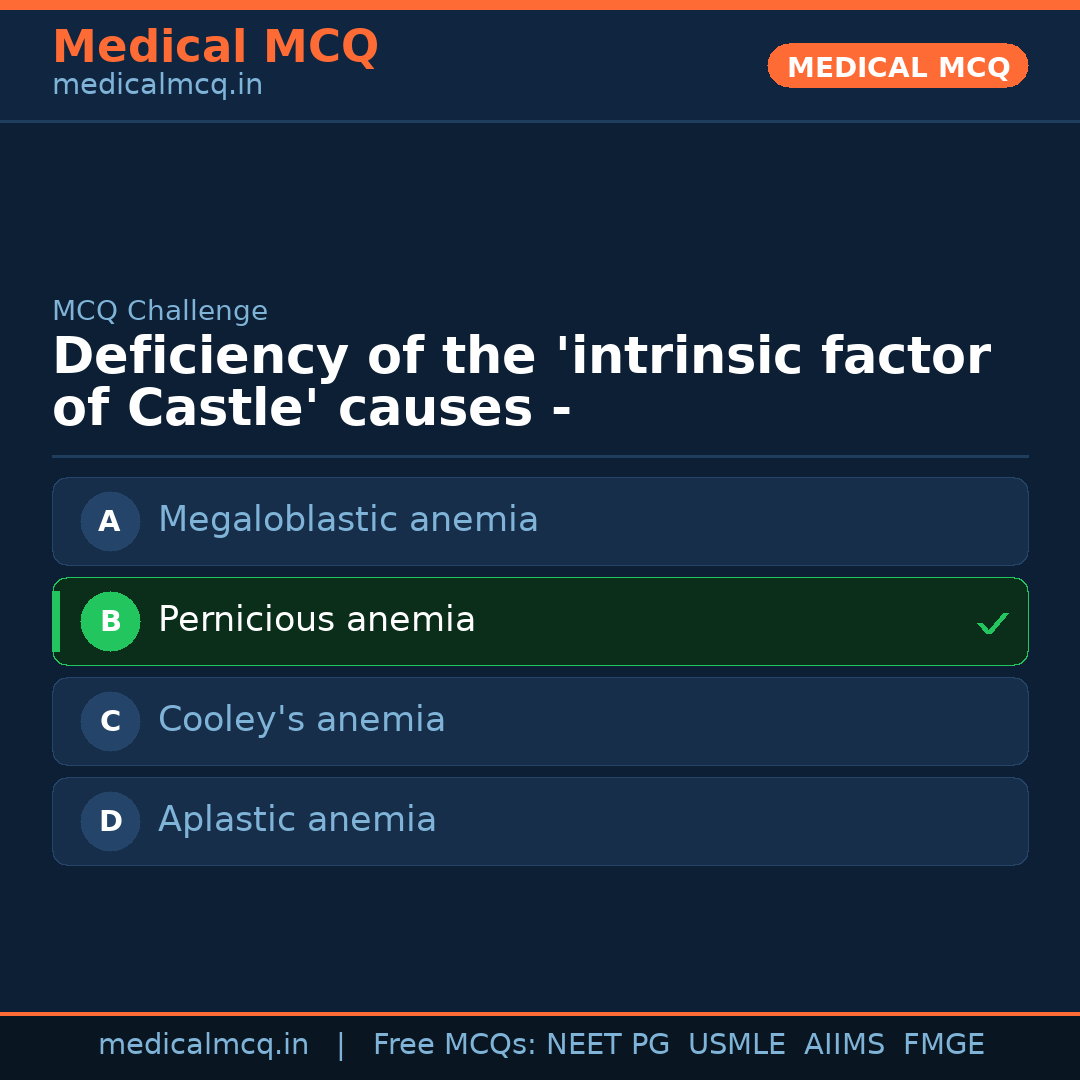 Medical MCQ
medicalmcq.in

MEDICAL MCQ

MCQ Challenge

Deficiency of the 'intrinsic factor of Castle' causes -

A Megaloblastic anemia

B Pernicious anemia ✓

C Cooley's anemia

D Aplastic anemia

medicalmcq.in | Free MCQs: NEET PG USMLE AIIMS FMGE