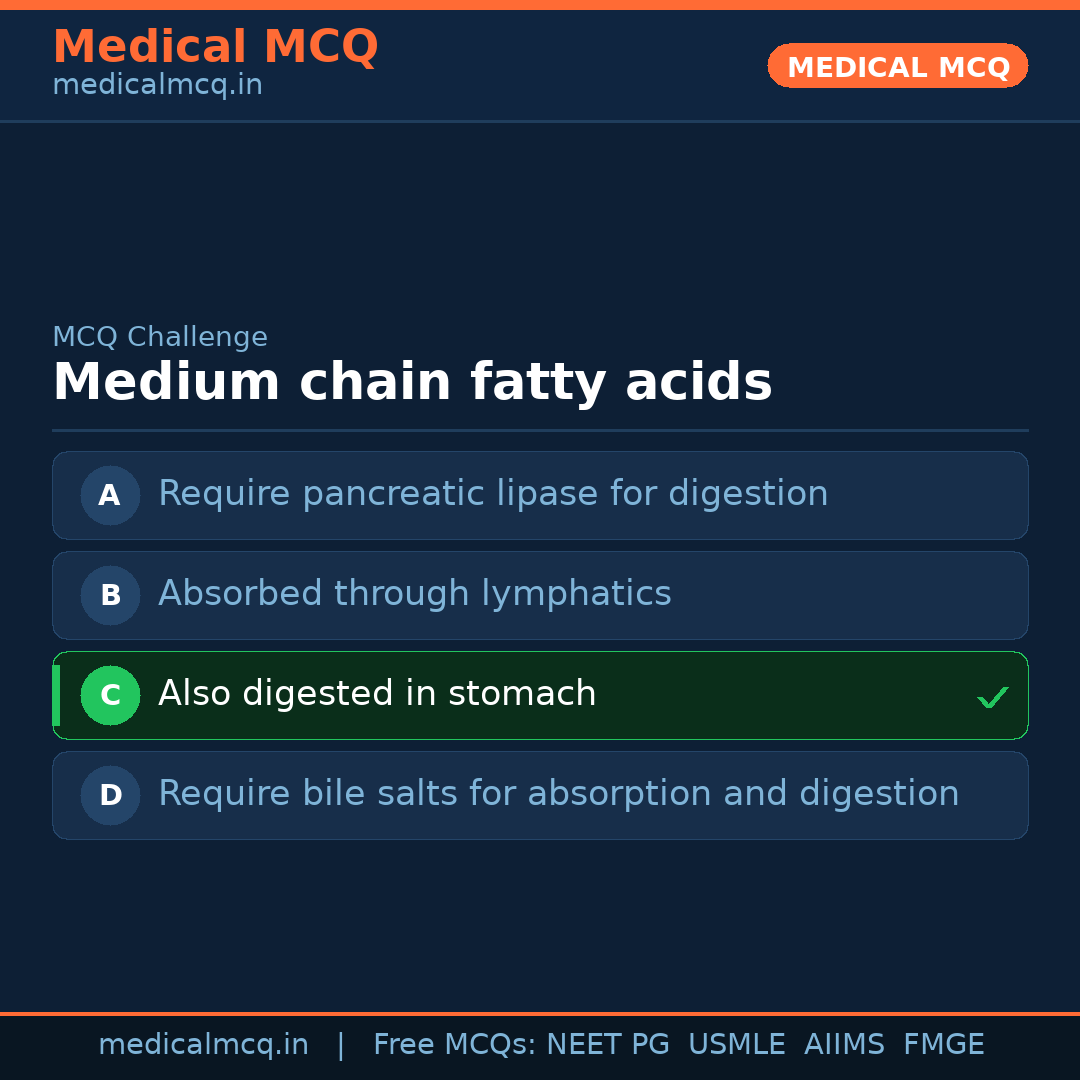 Medical MCQ
medicalmcq.in

MEDICAL MCQ

MCQ Challenge

Medium chain fatty acids

A Require pancreatic lipase for digestion

B Absorbed through lymphatics

C Also digested in stomach ✓

D Require bile salts for absorption and digestion

medicalmcq.in | Free MCQs: NEET PG USMLE AIIMS FMGE