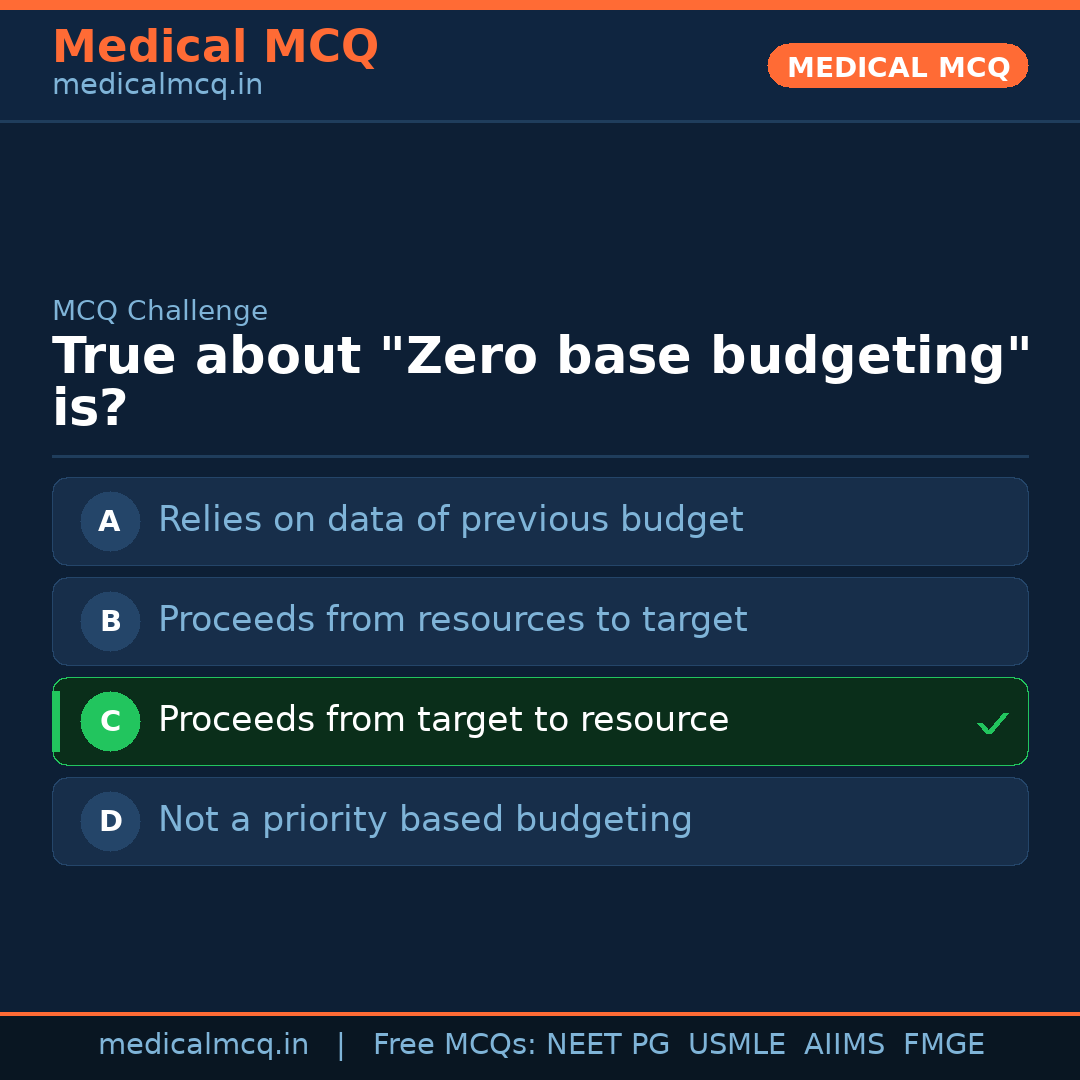 Medical MCQ
medicalmcq.in

MEDICAL MCQ

MCQ Challenge

True about "Zero base budgeting" is?

A Relies on data of previous budget

B Proceeds from resources to target

C Proceeds from target to resource ✓

D Not a priority based budgeting

medicalmcq.in | Free MCQs: NEET PG USMLE AIIMS FMGE