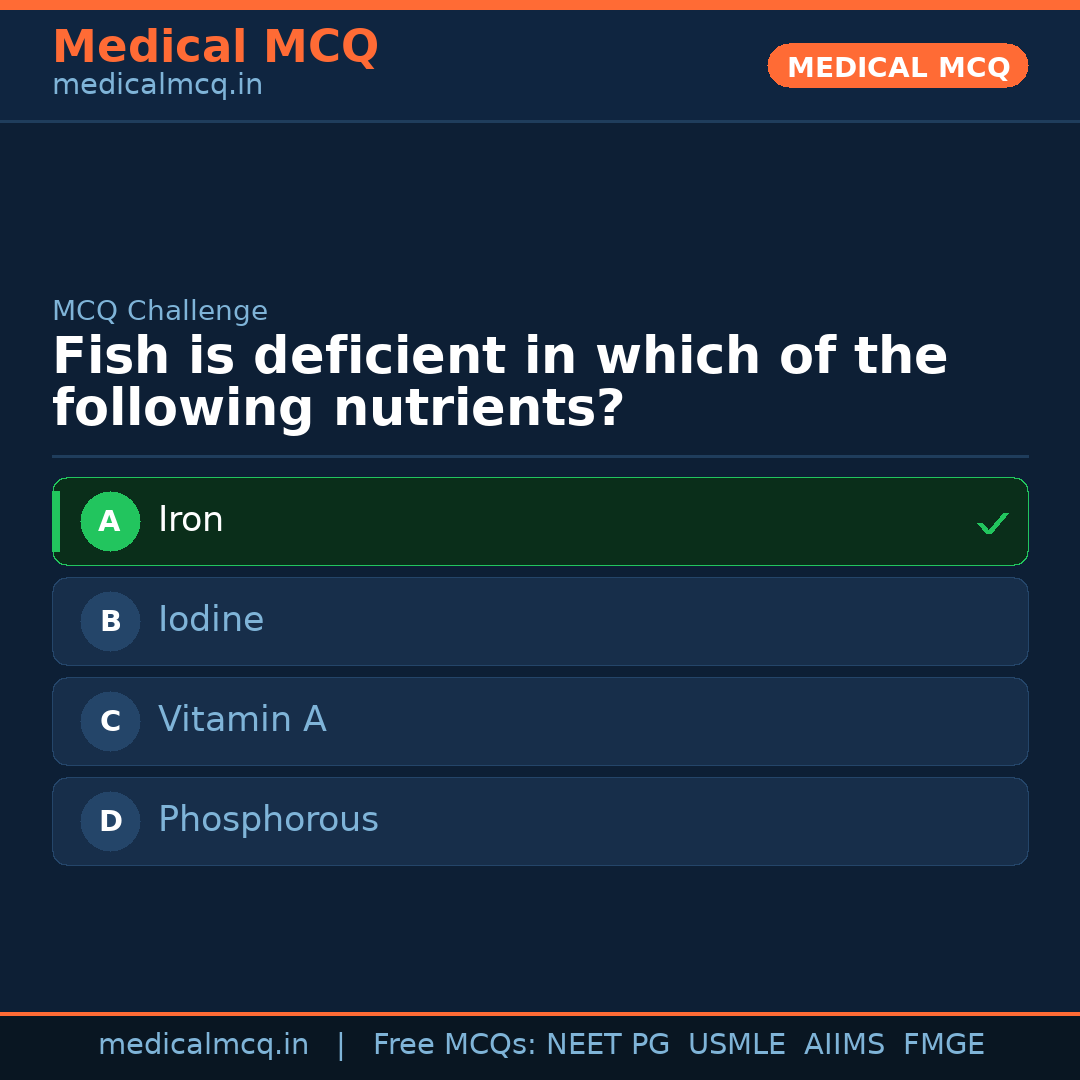 Medical MCQ
medicalmcq.in

MEDICAL MCQ

MCQ Challenge

Fish is deficient in which of the following nutrients?

A Iron ✓

B Iodine

C Vitamin A

D Phosphorous

medicalmcq.in | Free MCQs: NEET PG USMLE AIIMS FMGE