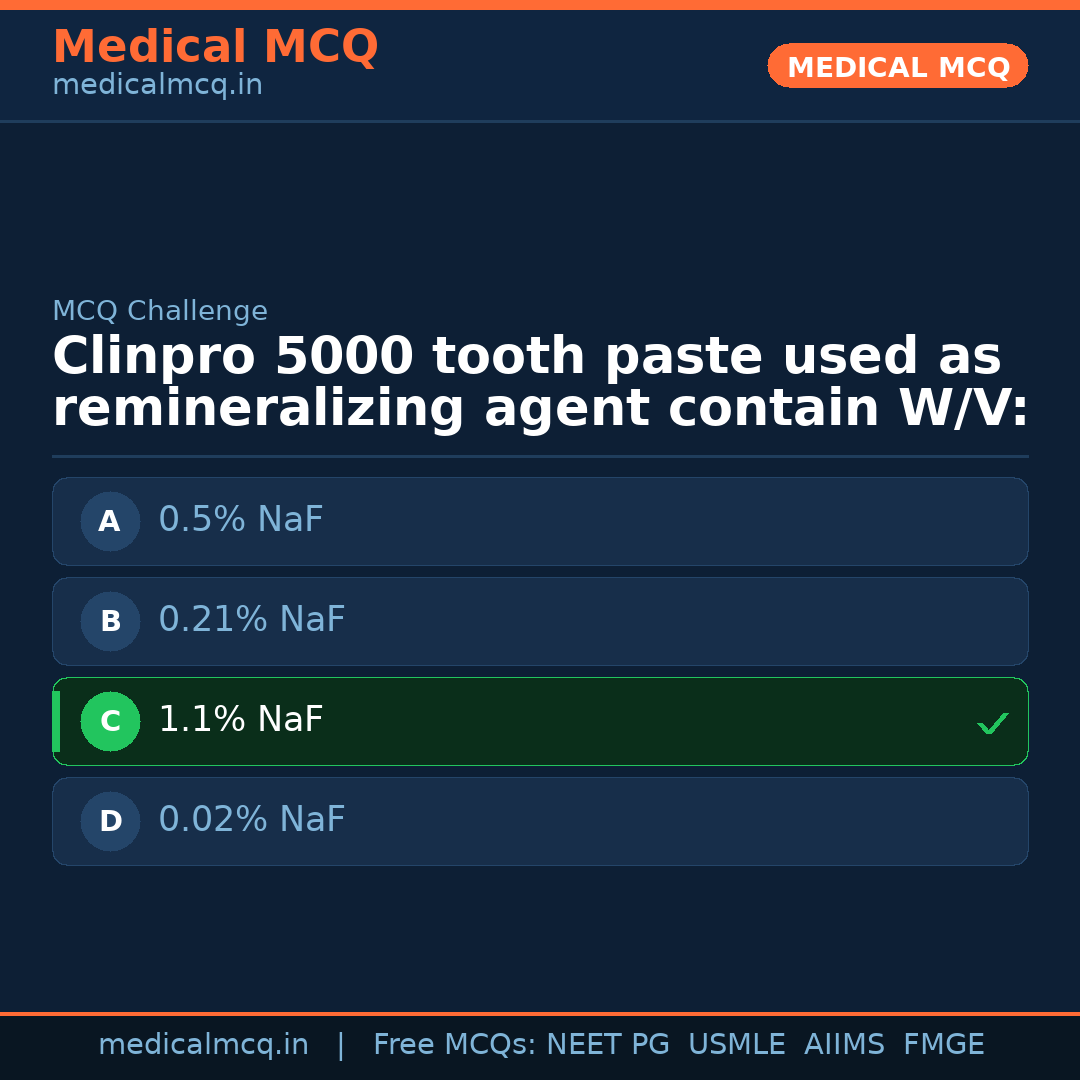 Medical MCQ
medicalmcq.in

MEDICAL MCQ

MCQ Challenge

Clinpro 5000 tooth paste used as remineralizing agent contain W/V:

A 0.5% NaF

B 0.21% NaF

C 1.1% NaF ✓

D 0.02% NaF

medicalmcq.in | Free MCQs: NEET PG USMLE AIIMS FMGE