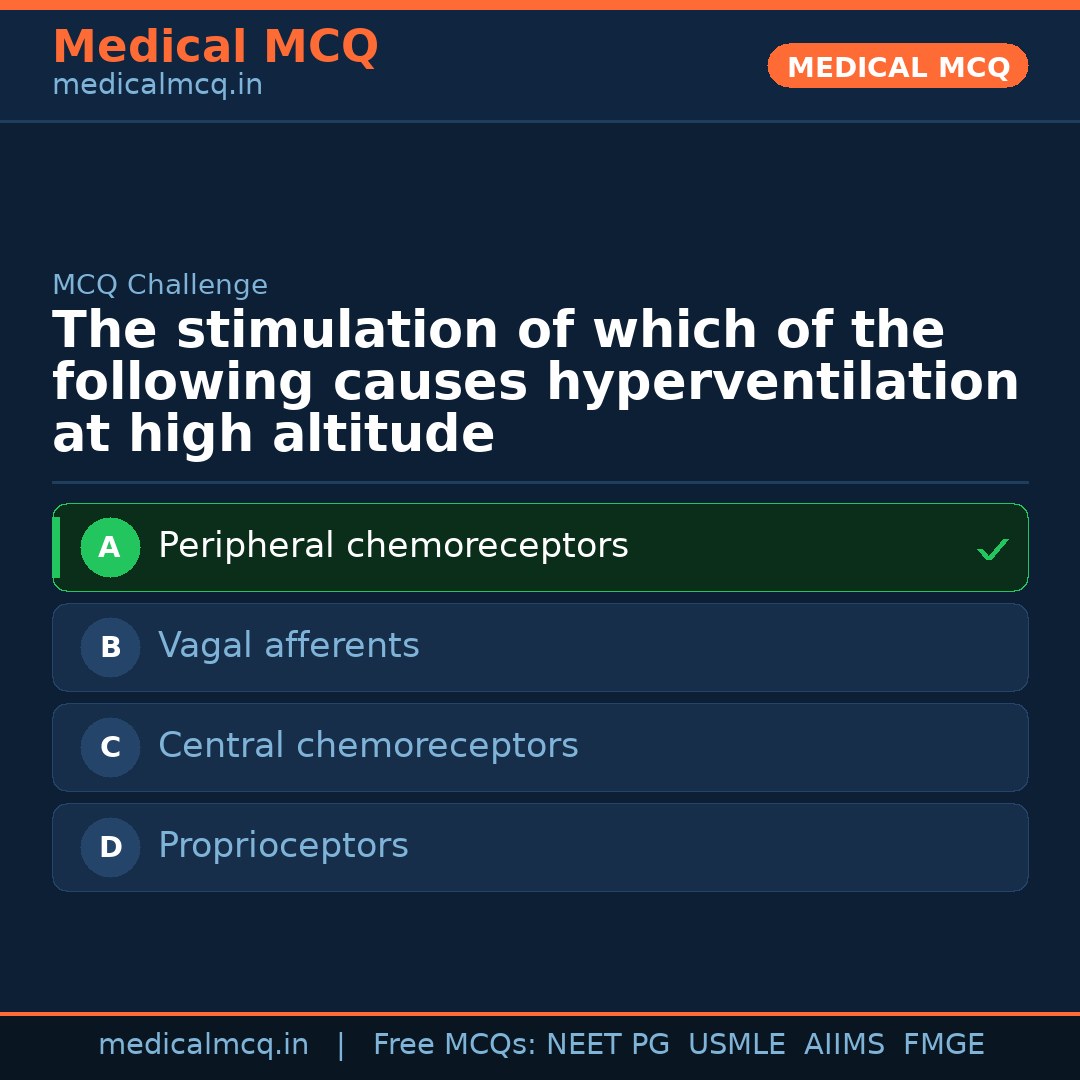 Medical MCQ
medicalmcq.in

MEDICAL MCQ

MCQ Challenge

The stimulation of which of the following causes hyperventilation at high altitude

A Peripheral chemoreceptors ✓

B Vagal afferents

C Central chemoreceptors

D Proprioceptors

medicalmcq.in | Free MCQs: NEET PG USMLE AIIMS FMGE