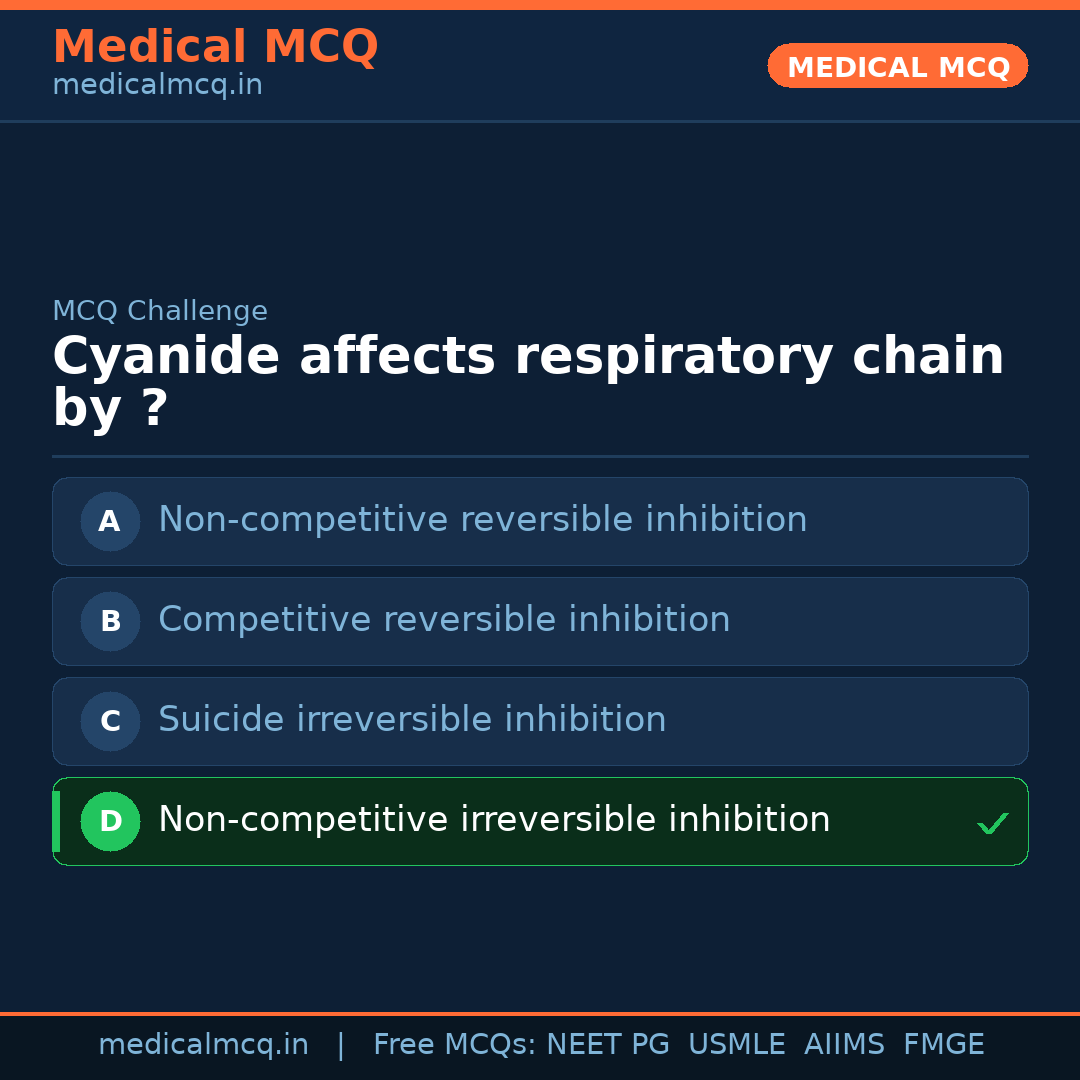 Medical MCQ
medicalmcq.in

MEDICAL MCQ

MCQ Challenge

Cyanide affects respiratory chain by ?

A Non-competitive reversible inhibition

B Competitive reversible inhibition

C Suicide irreversible inhibition

D Non-competitive irreversible inhibition ✓

medicalmcq.in | Free MCQs: NEET PG USMLE AIIMS FMGE