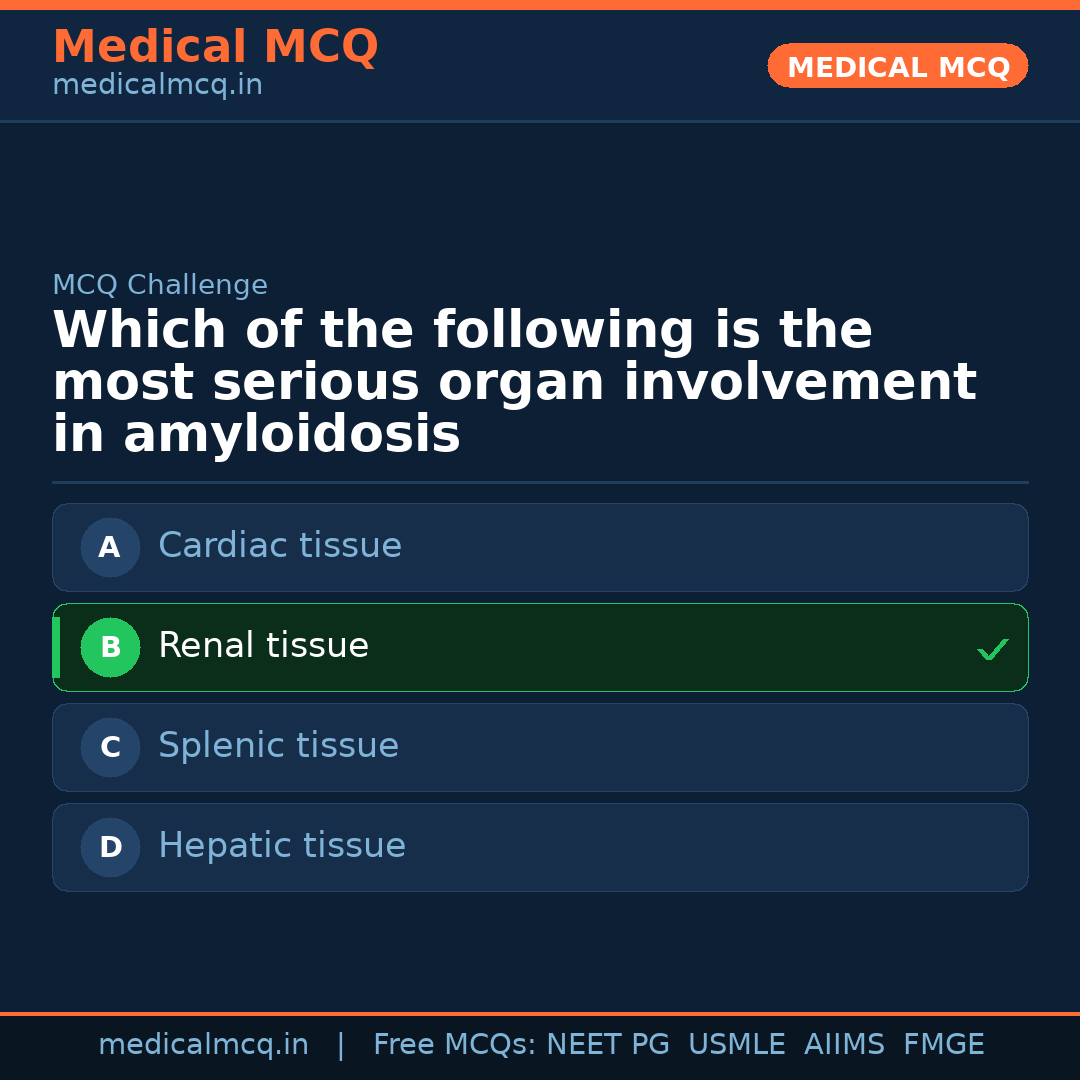 Medical MCQ
medicalmcq.in

MEDICAL MCQ

MCQ Challenge

Which of the following is the most serious organ involvement in amyloidosis

A Cardiac tissue

B Renal tissue ✓

C Splenic tissue

D Hepatic tissue

medicalmcq.in | Free MCQs: NEET PG USMLE AIIMS FMGE