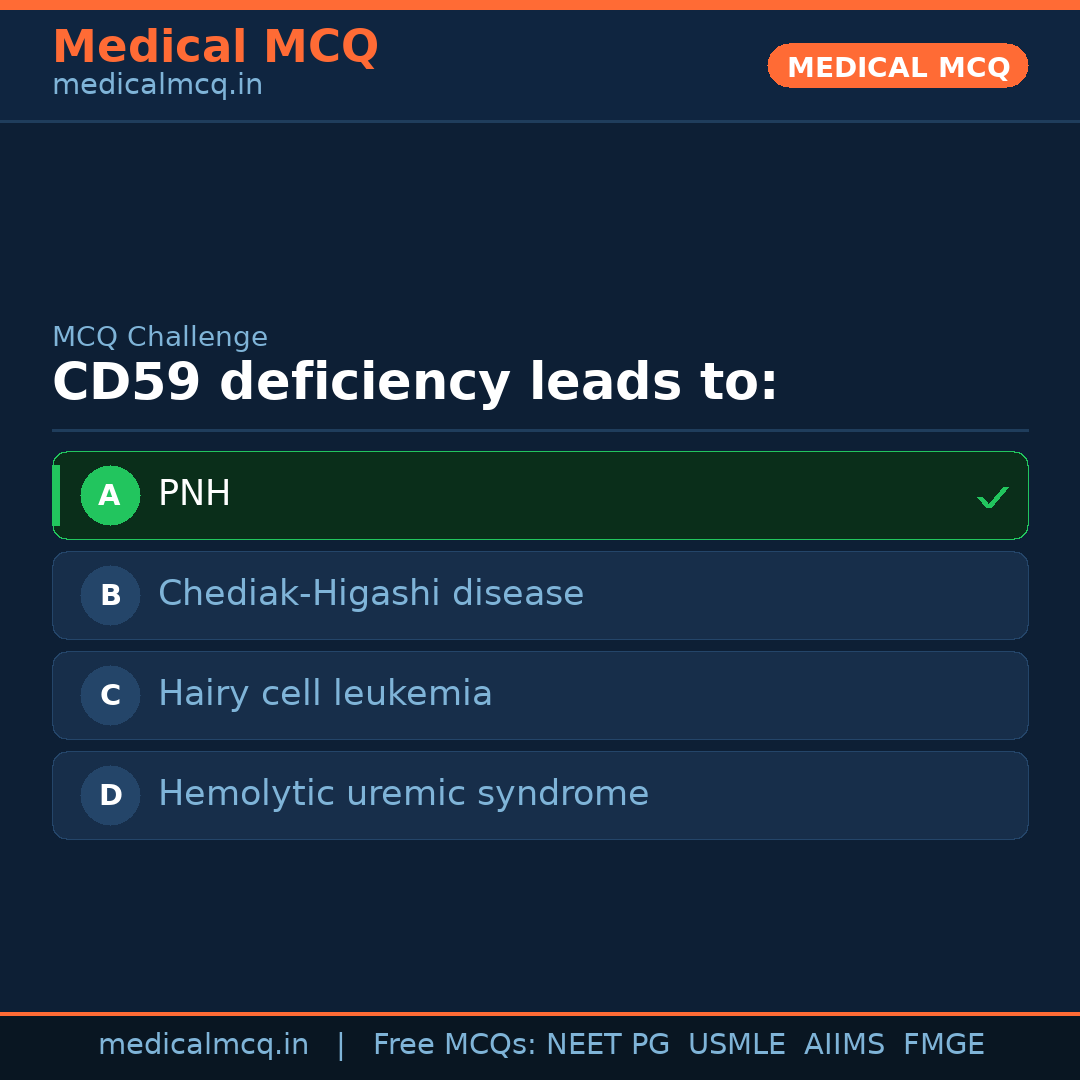 Medical MCQ
medicalmcq.in

MEDICAL MCQ

MCQ Challenge

CD59 deficiency leads to:

A PNH ✓

B Chediak-Higashi disease

C Hairy cell leukemia

D Hemolytic uremic syndrome

medicalmcq.in | Free MCQs: NEET PG USMLE AIIMS FMGE