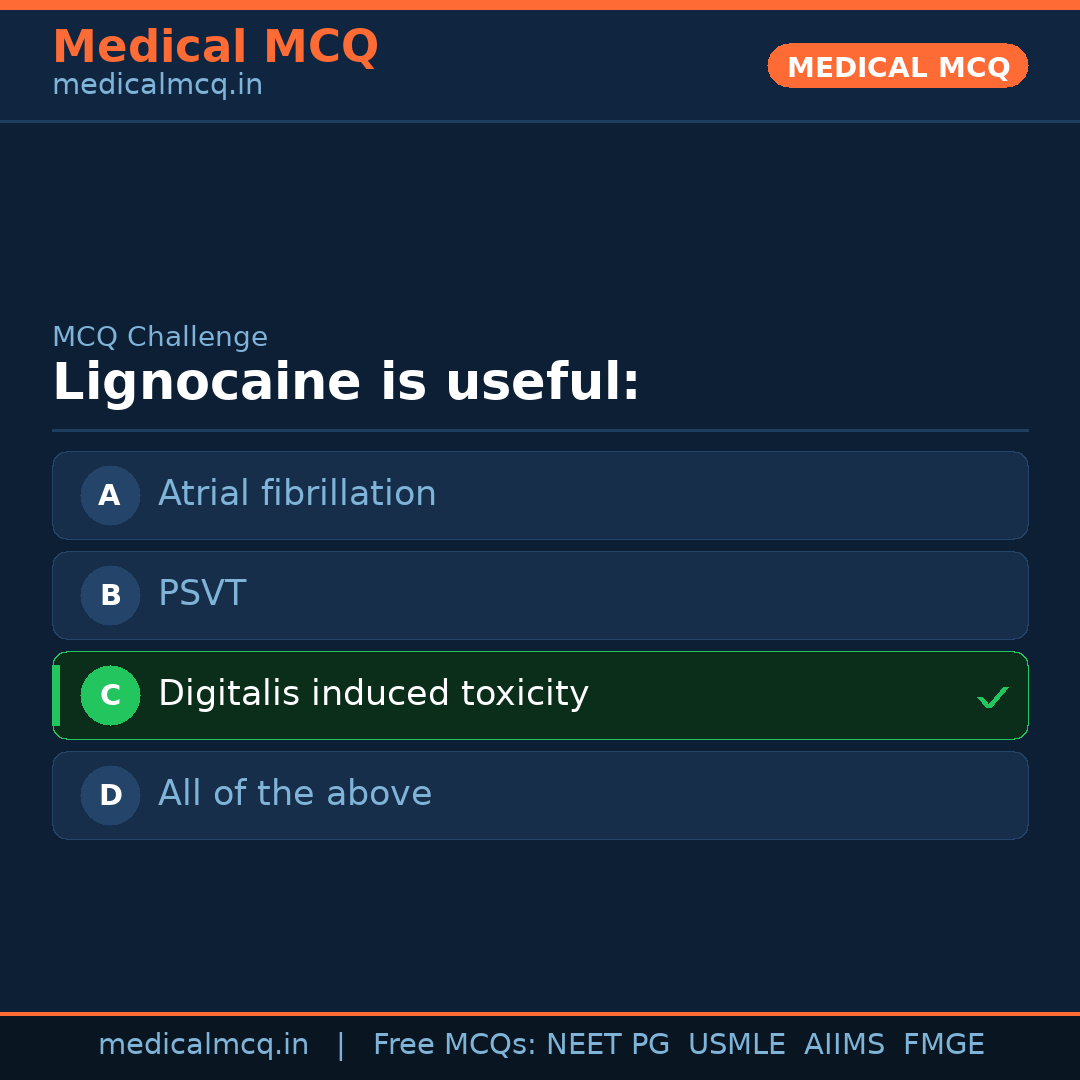 Medical MCQ
medicalmcq.in

MEDICAL MCQ

MCQ Challenge
Lignocaine is useful:

A Atrial fibrillation

B PSVT

C Digitalis induced toxicity ✓

D All of the above

medicalmcq.in | Free MCQs: NEET PG USMLE AIIMS FMGE