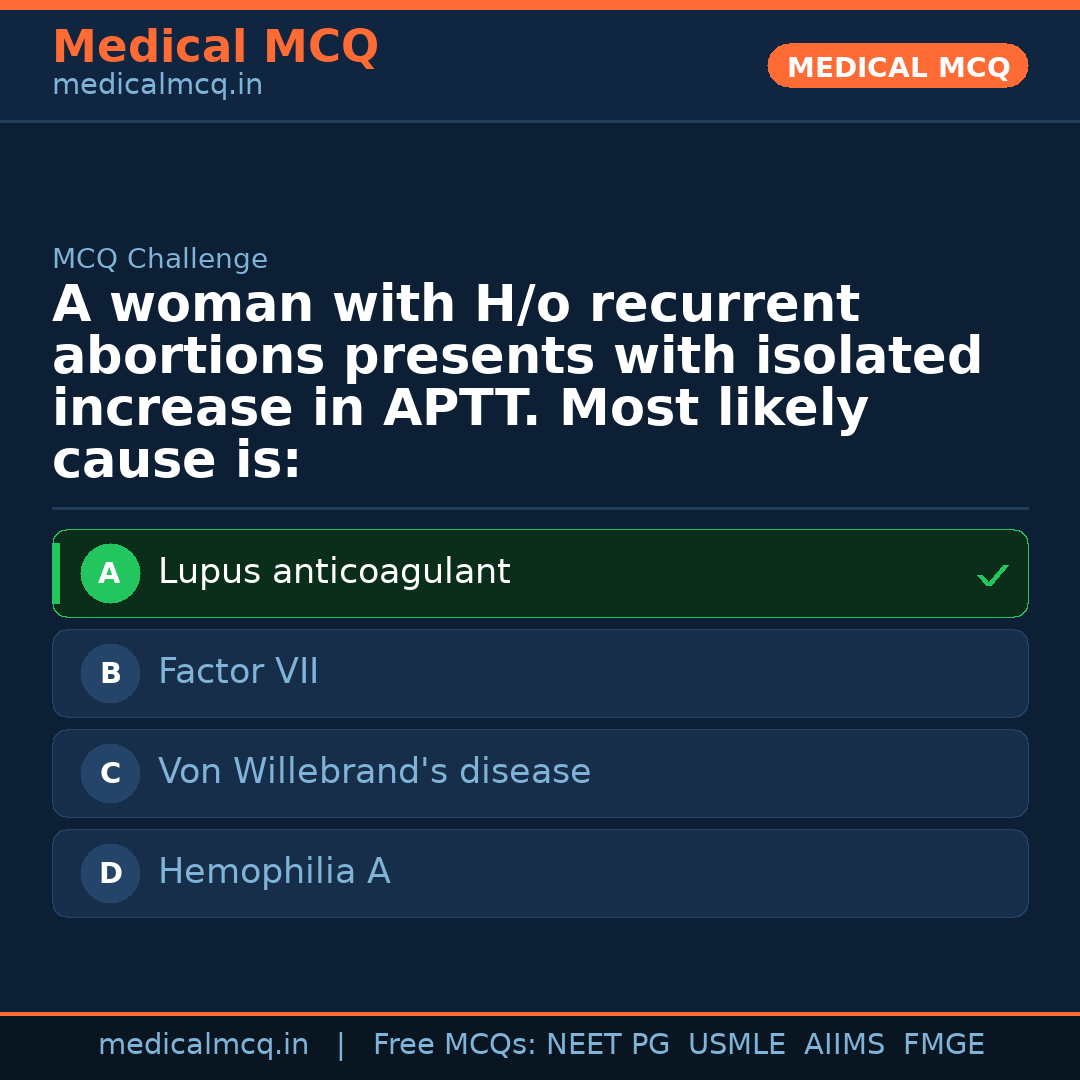 Medical MCQ
medicalmcq.in

MEDICAL MCQ

MCQ Challenge

A woman with H/o recurrent abortions presents with isolated increase in APTT. Most likely cause is:

A Lupus anticoagulant ✓

B Factor VII

C Von Willebrand's disease

D Hemophilia A

medicalmcq.in | Free MCQs: NEET PG USMLE AIIMS FMGE