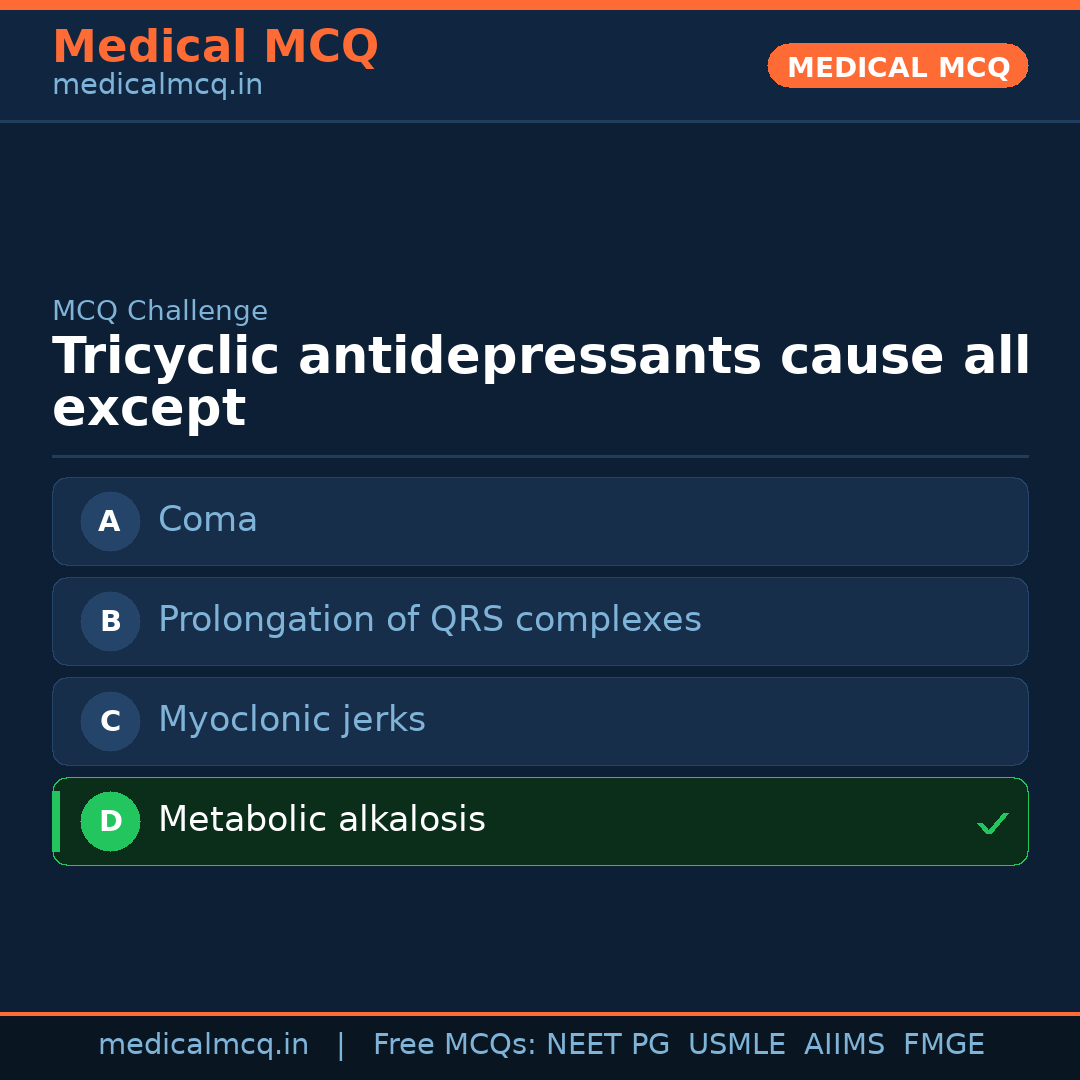 Medical MCQ
medicalmcq.in

MEDICAL MCQ

MCQ Challenge

Tricyclic antidepressants cause all except

A Coma

B Prolongation of QRS complexes

C Myoclonic jerks

D Metabolic alkalosis ✓

medicalmcq.in | Free MCQs: NEET PG USMLE AIIMS FMGE