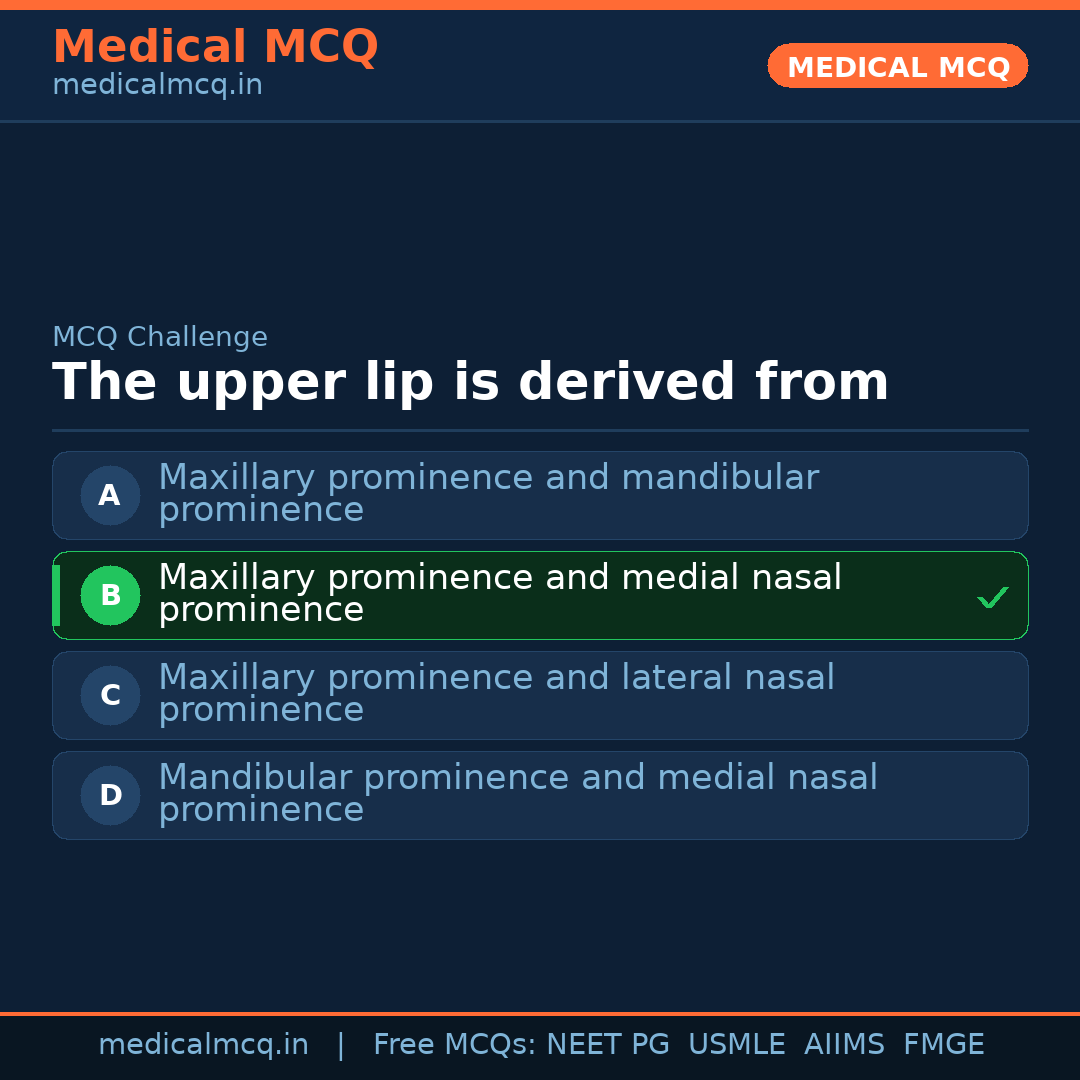 Medical MCQ
medicalmcq.in

MEDICAL MCQ

MCQ Challenge

The upper lip is derived from

A Maxillary prominence and mandibular prominence

B Maxillary prominence and medial nasal prominence ✓

C Maxillary prominence and lateral nasal prominence

D Mandibular prominence and medial nasal prominence

medicalmcq.in | Free MCQs: NEET PG USMLE AIIMS FMGE