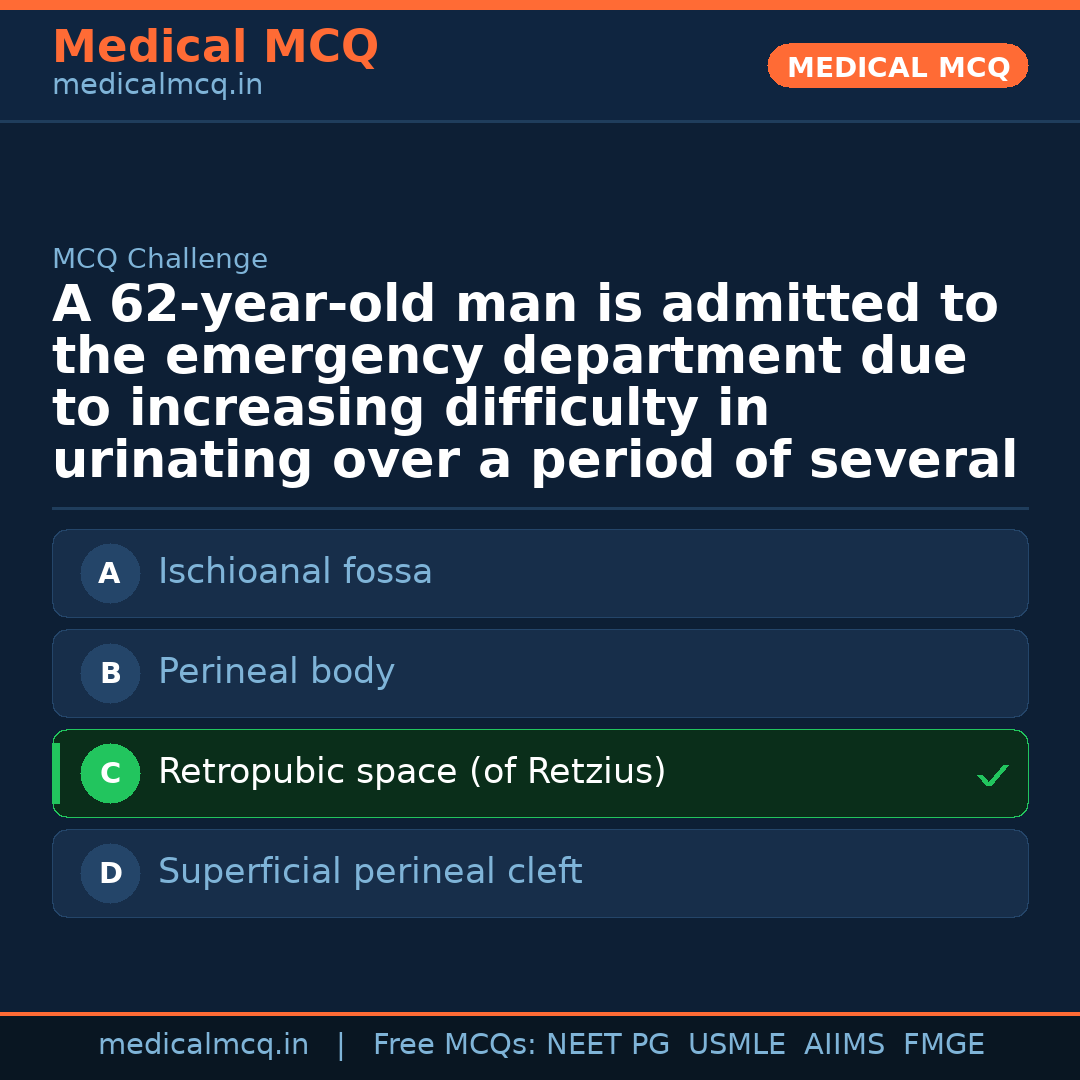 Medical MCQ
medicalmcq.in

MEDICAL MCQ

MCQ Challenge

A 62-year-old man is admitted to the emergency department due to increasing difficulty in urinating over a period of several

A Ischioanal fossa

B Perineal body

C Retropubic space (of Retzius) ✓

D Superficial perineal cleft

medicalmcq.in | Free MCQs: NEET PG USMLE AIIMS FMGE