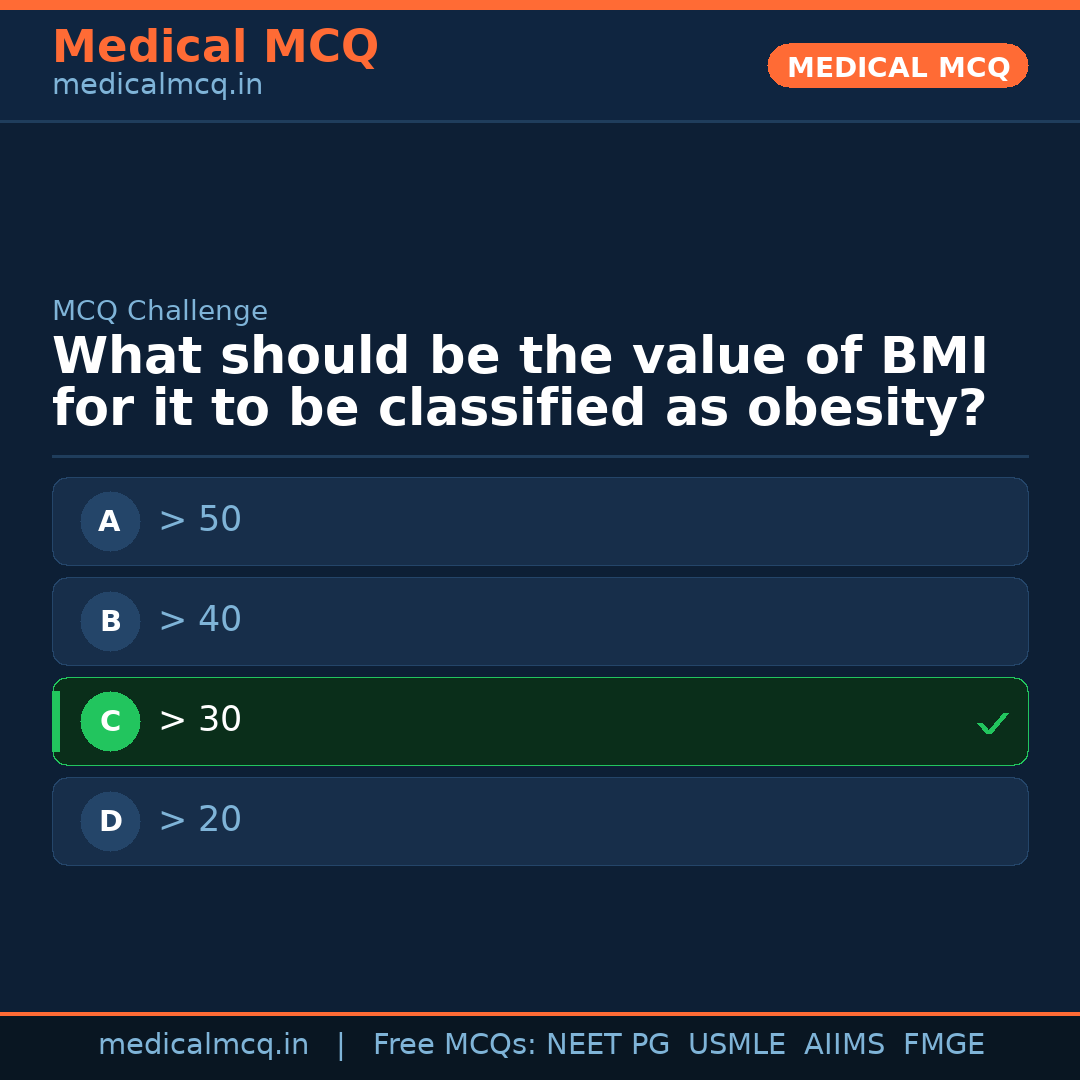 Medical MCQ
medicalmcq.in

MEDICAL MCQ

MCQ Challenge

What should be the value of BMI for it to be classified as obesity?

A > 50

B > 40

C > 30 ✓

D > 20

medicalmcq.in | Free MCQs: NEET PG USMLE AIIMS FMGE