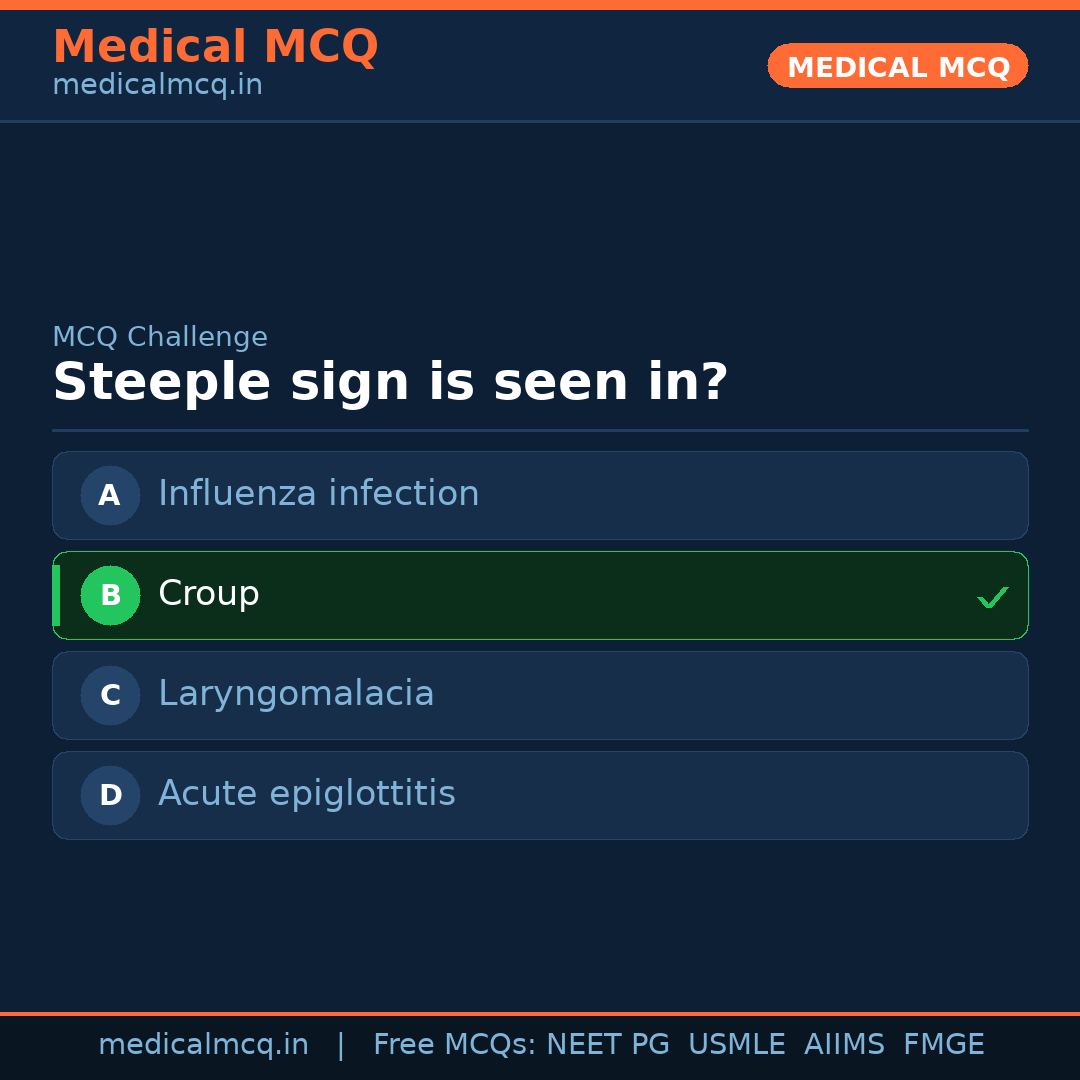 Medical MCQ
medicalmcq.in

MEDICAL MCQ

MCQ Challenge
Steeple sign is seen in?

A Influenza infection

B Croup ✓

C Laryngomalacia

D Acute epiglottitis

medicalmcq.in | Free MCQs: NEET PG USMLE AIIMS FMGE