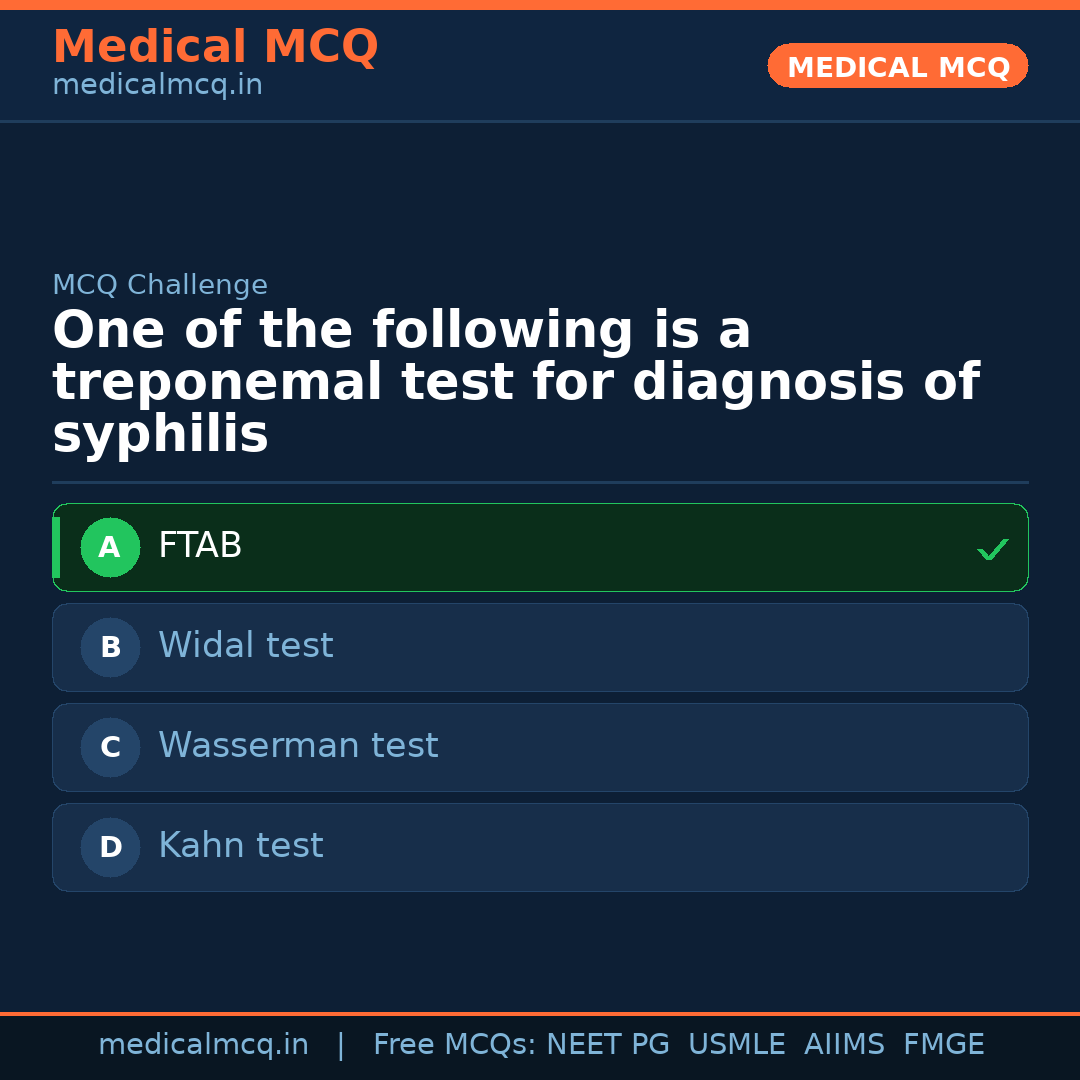 Medical MCQ
medicalmcq.in

MEDICAL MCQ

MCQ Challenge

One of the following is a treponemal test for diagnosis of syphilis

A FTAB ✓

B Widal test

C Wasserman test

D Kahn test

medicalmcq.in | Free MCQs: NEET PG USMLE AIIMS FMGE