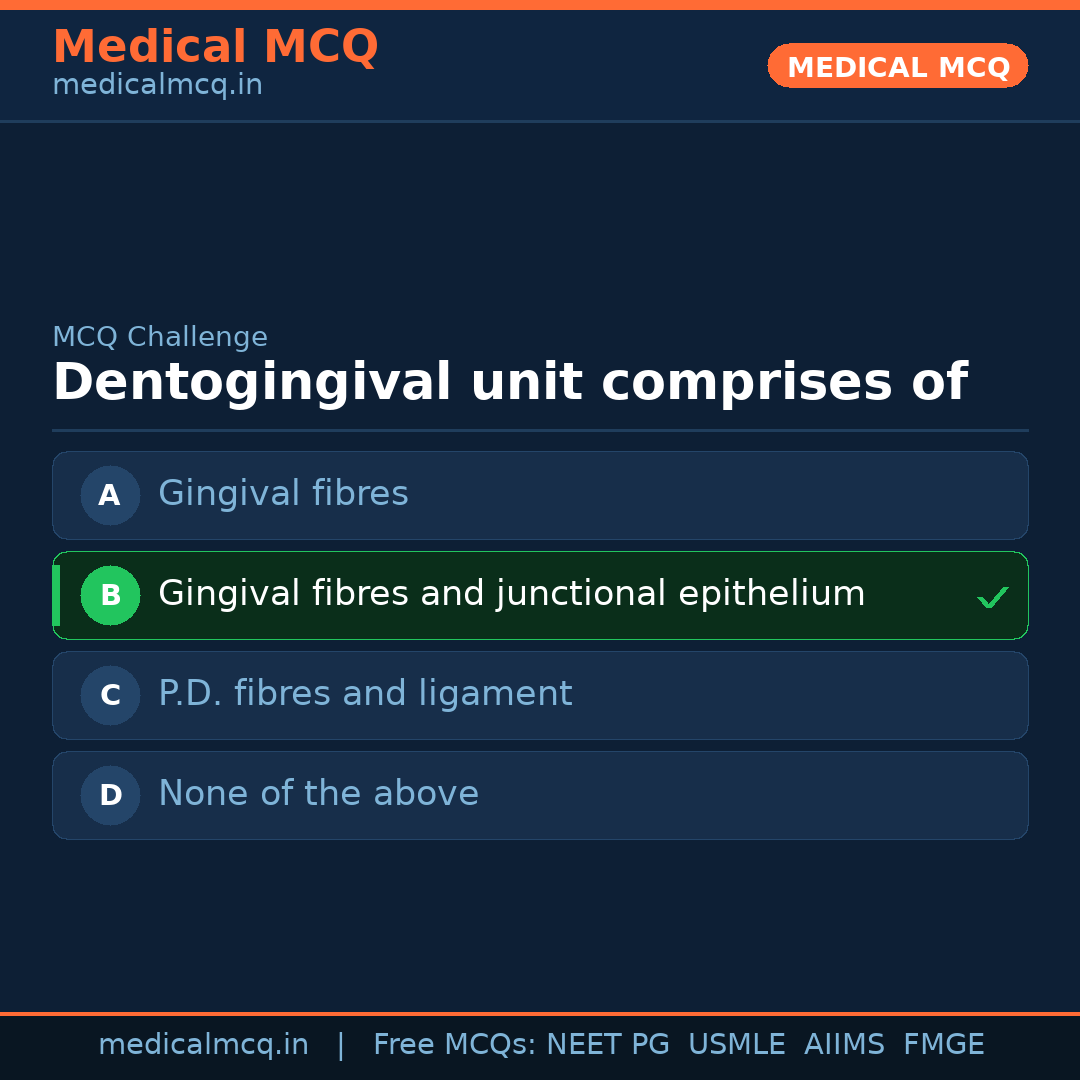 Medical MCQ
medicalmcq.in

MEDICAL MCQ

MCQ Challenge

Dentogingival unit comprises of

A Gingival fibres

B Gingival fibres and junctional epithelium ✓

C P.D. fibres and ligament

D None of the above

medicalmcq.in | Free MCQs: NEET PG USMLE AIIMS FMGE