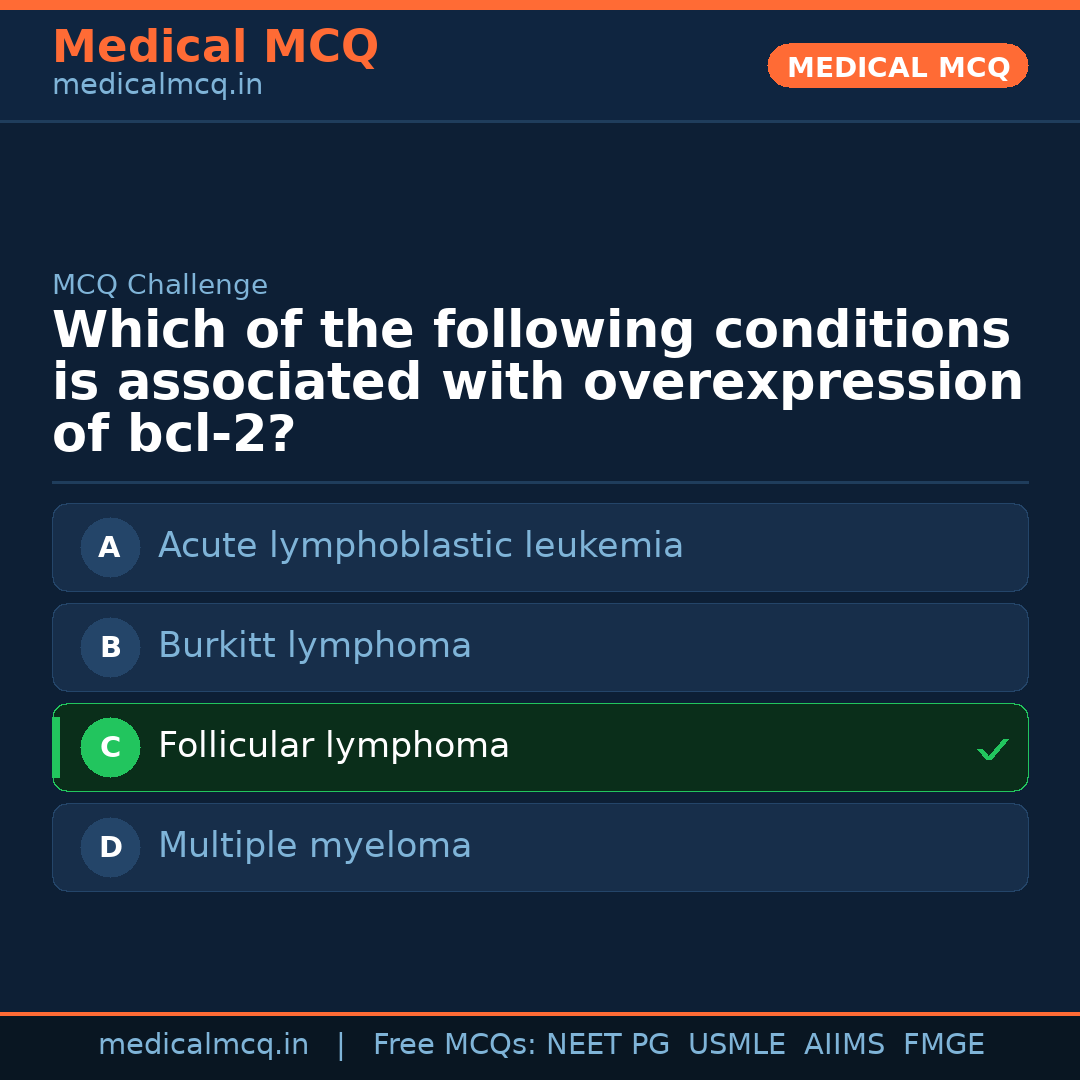 Medical MCQ
medicalmcq.in

MEDICAL MCQ

MCQ Challenge

Which of the following conditions is associated with overexpression of bcl-2?

A Acute lymphoblastic leukemia

B Burkitt lymphoma

C Follicular lymphoma ✓

D Multiple myeloma

medicalmcq.in | Free MCQs: NEET PG USMLE AIIMS FMGE