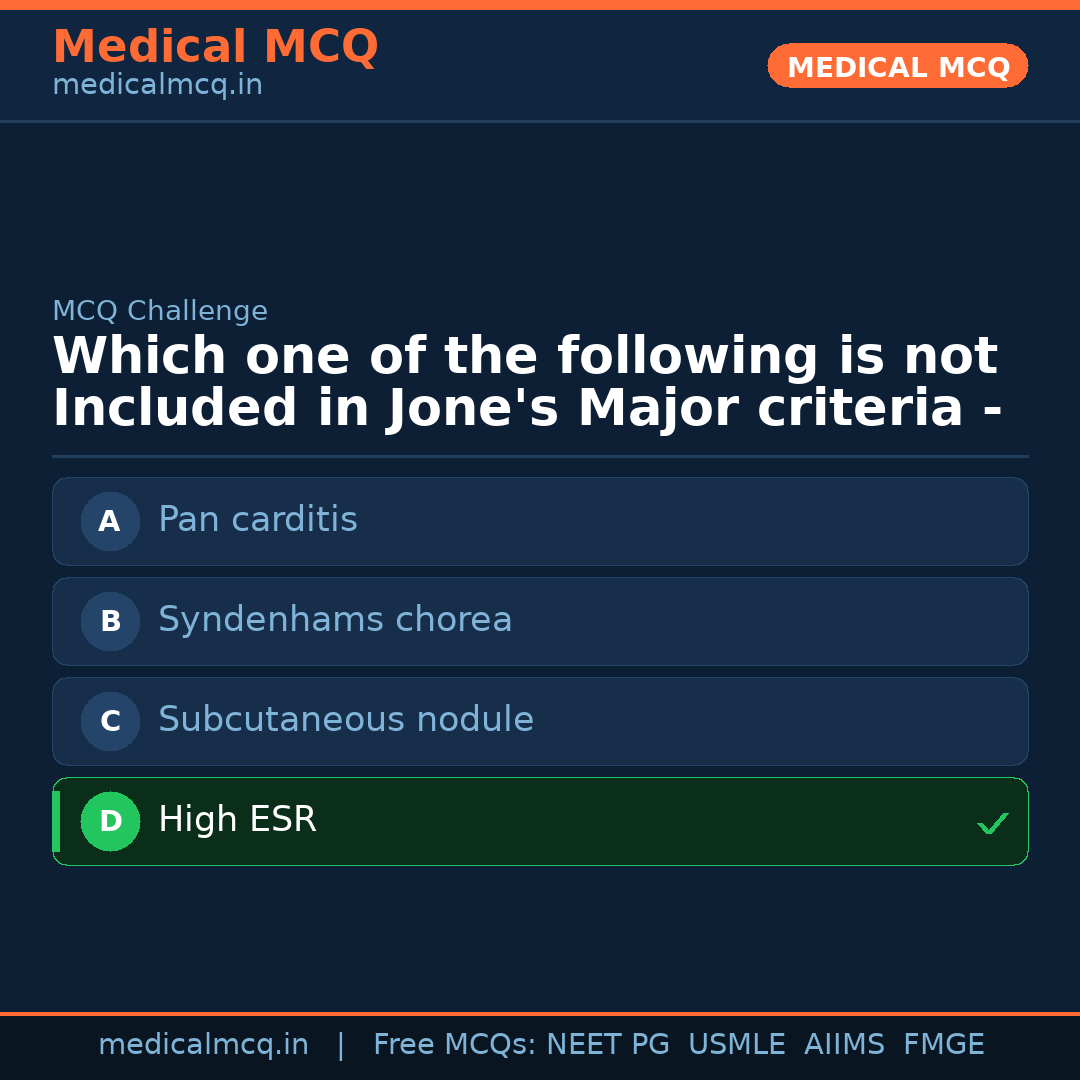 Medical MCQ
medicalmcq.in

MEDICAL MCQ

MCQ Challenge

Which one of the following is not Included in Jone's Major criteria -

A Pan carditis

B Syndenhams chorea

C Subcutaneous nodule

D High ESR ✓

medicalmcq.in | Free MCQs: NEET PG USMLE AIIMS FMGE