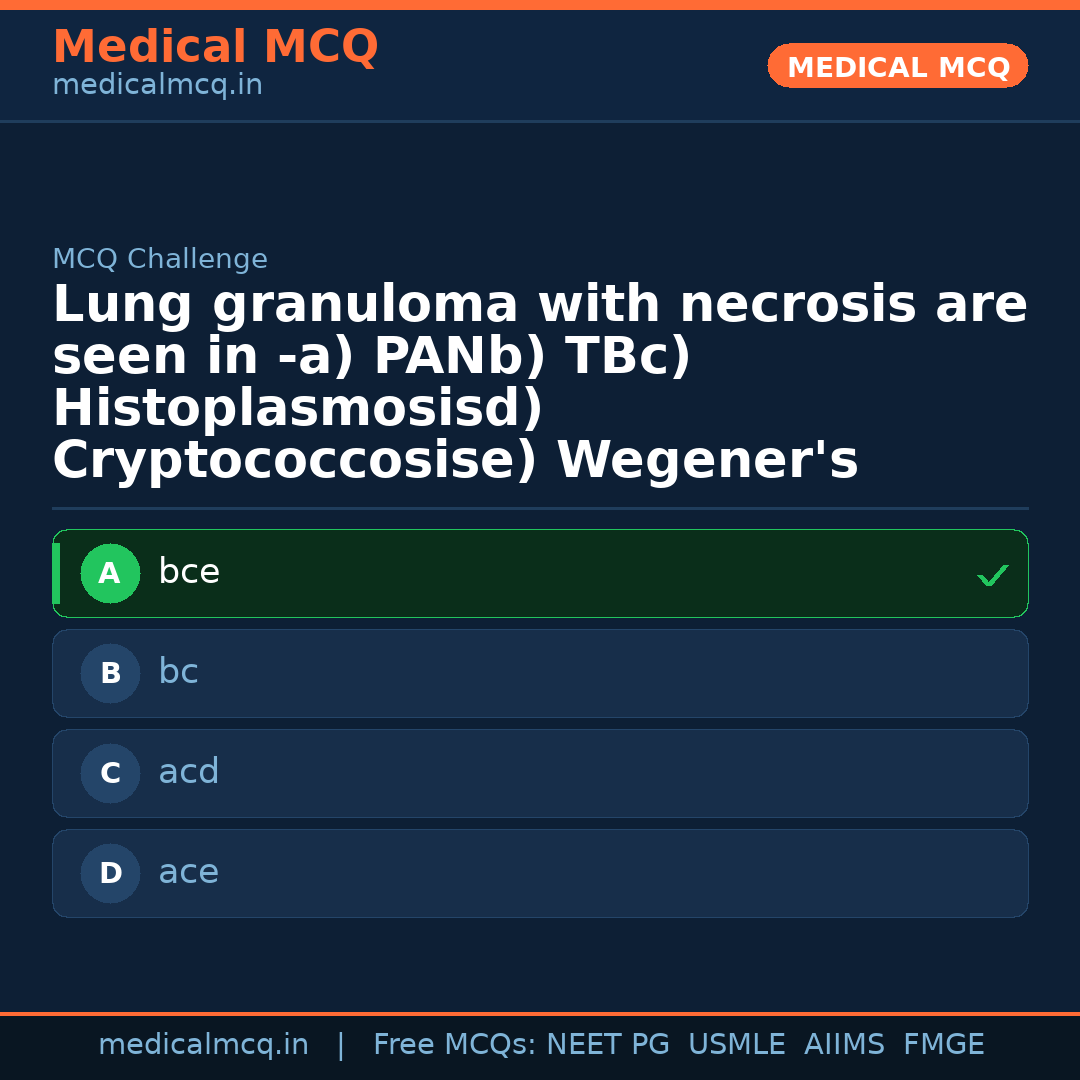 Medical MCQ
medicalmcq.in

MEDICAL MCQ

MCQ Challenge

Lung granuloma with necrosis are seen in -a) PANb) TBc) Histoplasmosisd) Cryptococcosise) Wegener's

A bce ✓

B bc

C acd

D ace

medicalmcq.in | Free MCQs: NEET PG USMLE AIIMS FMGE