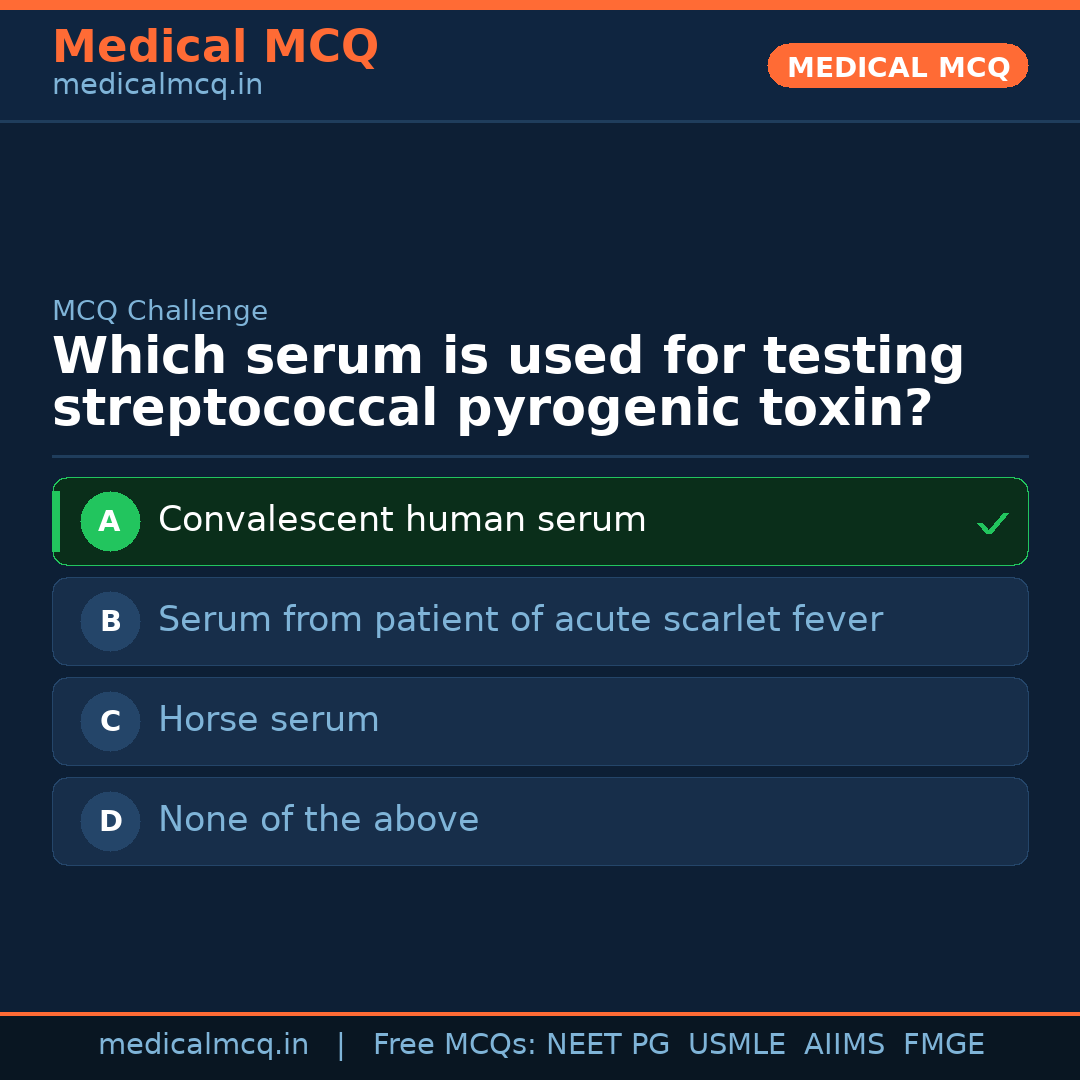 Medical MCQ
medicalmcq.in

MEDICAL MCQ

MCQ Challenge

Which serum is used for testing streptococcal pyrogenic toxin?

A Convalescent human serum ✓

B Serum from patient of acute scarlet fever

C Horse serum

D None of the above

medicalmcq.in | Free MCQs: NEET PG USMLE AIIMS FMGE