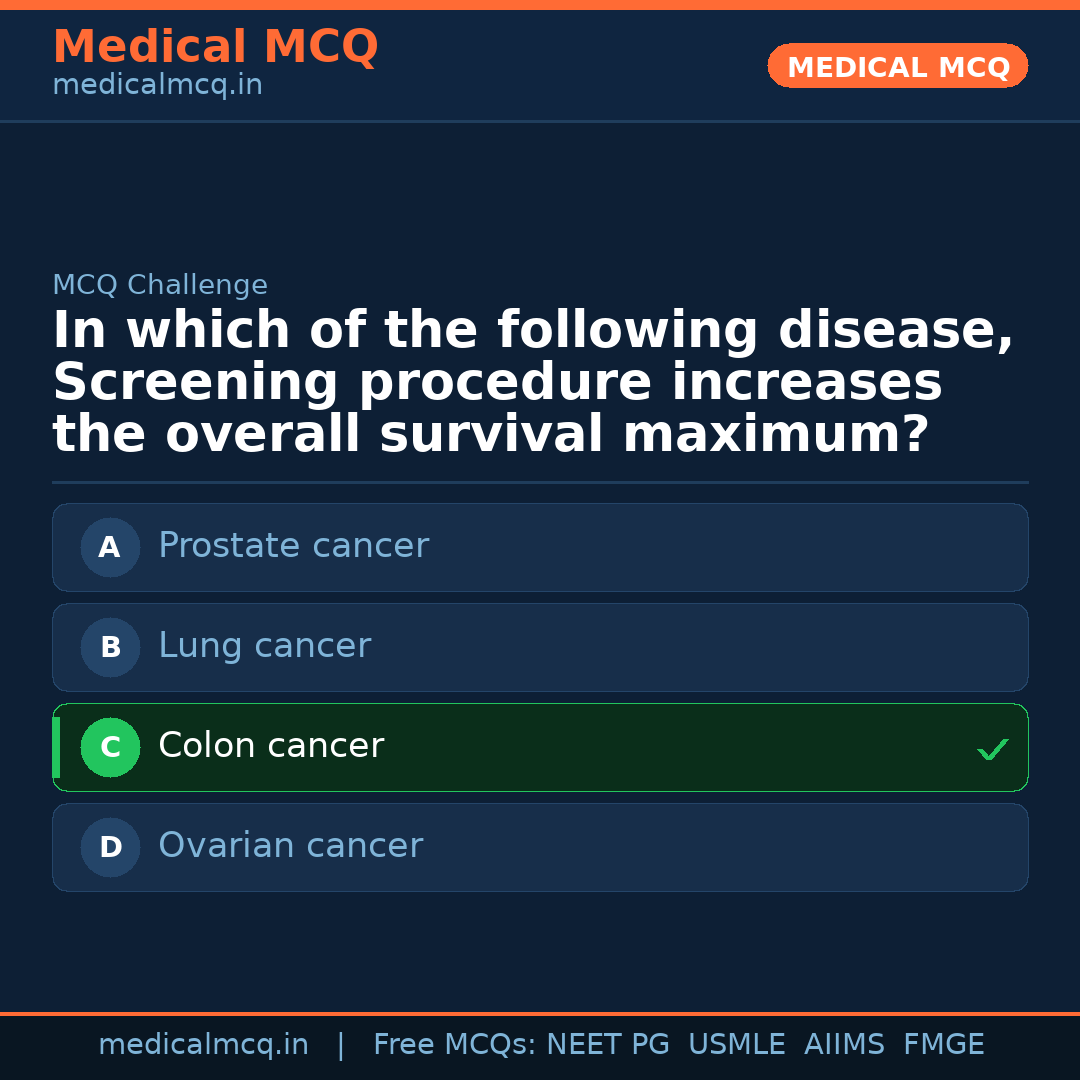 Medical MCQ
medicalmcq.in

MEDICAL MCQ

MCQ Challenge

In which of the following disease, Screening procedure increases the overall survival maximum?

A Prostate cancer

B Lung cancer

C Colon cancer ✓

D Ovarian cancer

medicalmcq.in | Free MCQs: NEET PG USMLE AIIMS FMGE