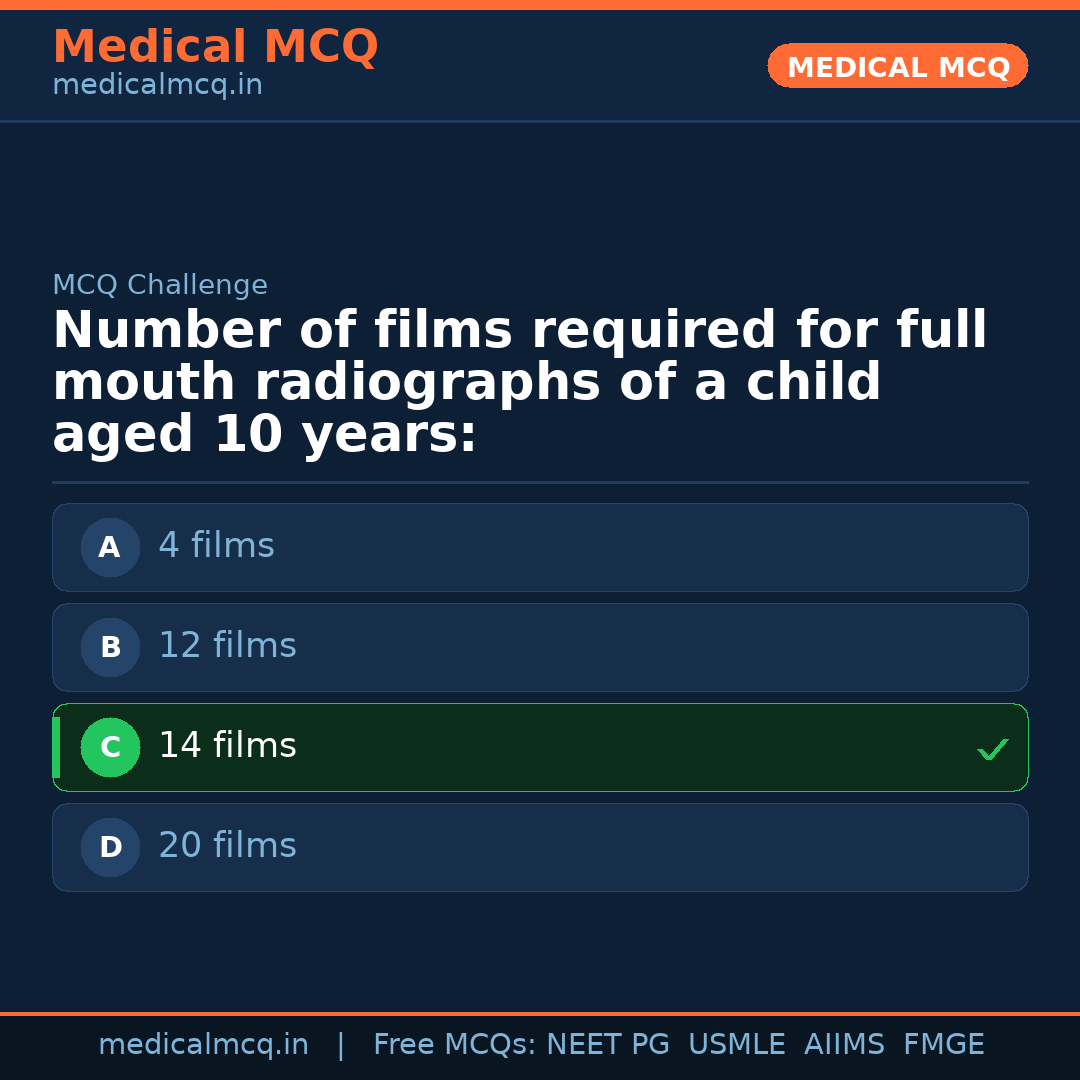 Medical MCQ
medicalmcq.in

MEDICAL MCQ

MCQ Challenge

Number of films required for full mouth radiographs of a child aged 10 years:

A 4 films

B 12 films

C 14 films ✓

D 20 films

medicalmcq.in | Free MCQs: NEET PG USMLE AIIMS FMGE