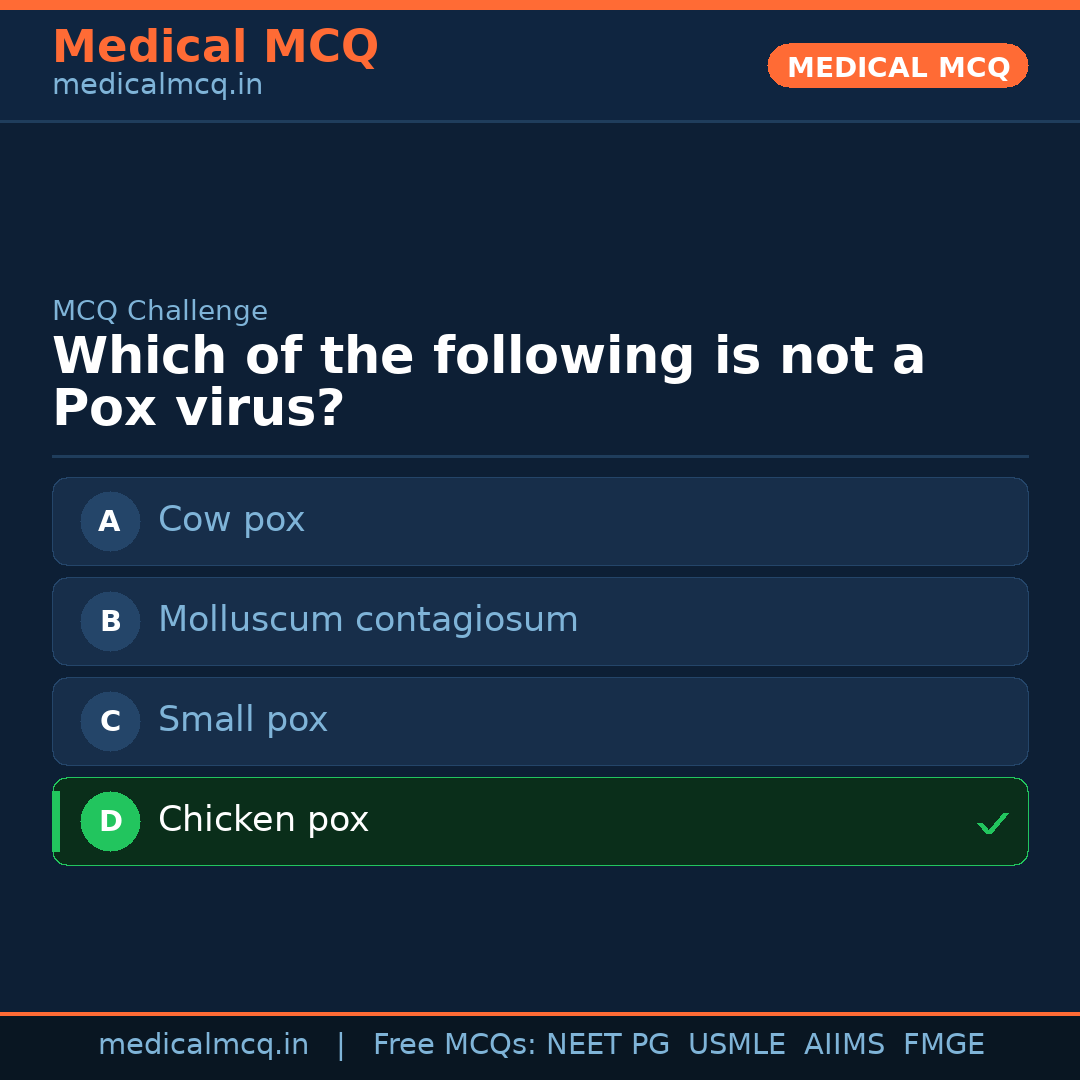 Medical MCQ
medicalmcq.in

MEDICAL MCQ

MCQ Challenge

Which of the following is not a Pox virus?

A Cow pox

B Molluscum contagiosum

C Small pox

D Chicken pox ✓

medicalmcq.in | Free MCQs: NEET PG USMLE AIIMS FMGE