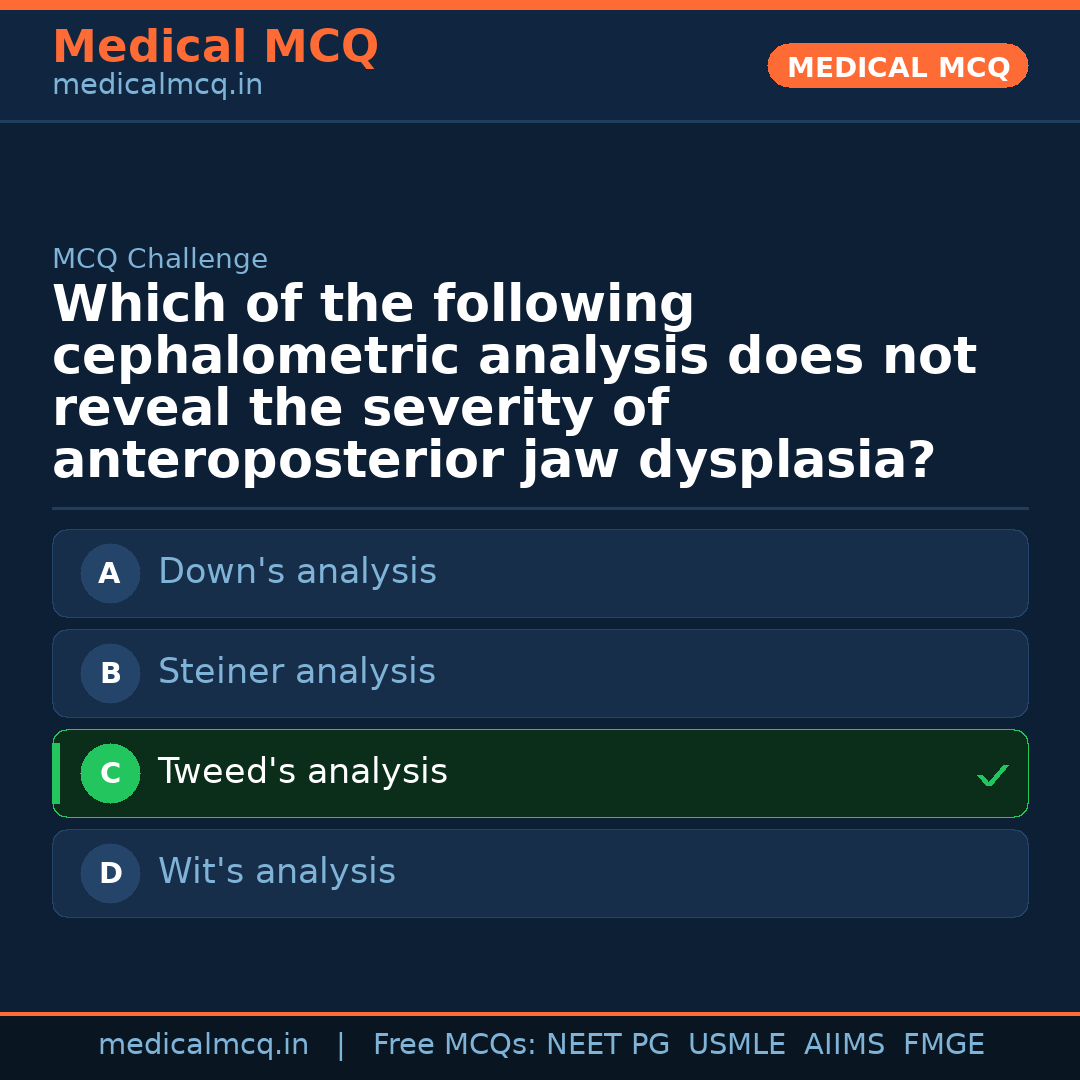 Medical MCQ
medicalmcq.in

MEDICAL MCQ

MCQ Challenge

Which of the following cephalometric analysis does not reveal the severity of anteroposterior jaw dysplasia?

A Down's analysis

B Steiner analysis

C Tweed's analysis ✓

D Wit's analysis

medicalmcq.in | Free MCQs: NEET PG USMLE AIIMS FMGE